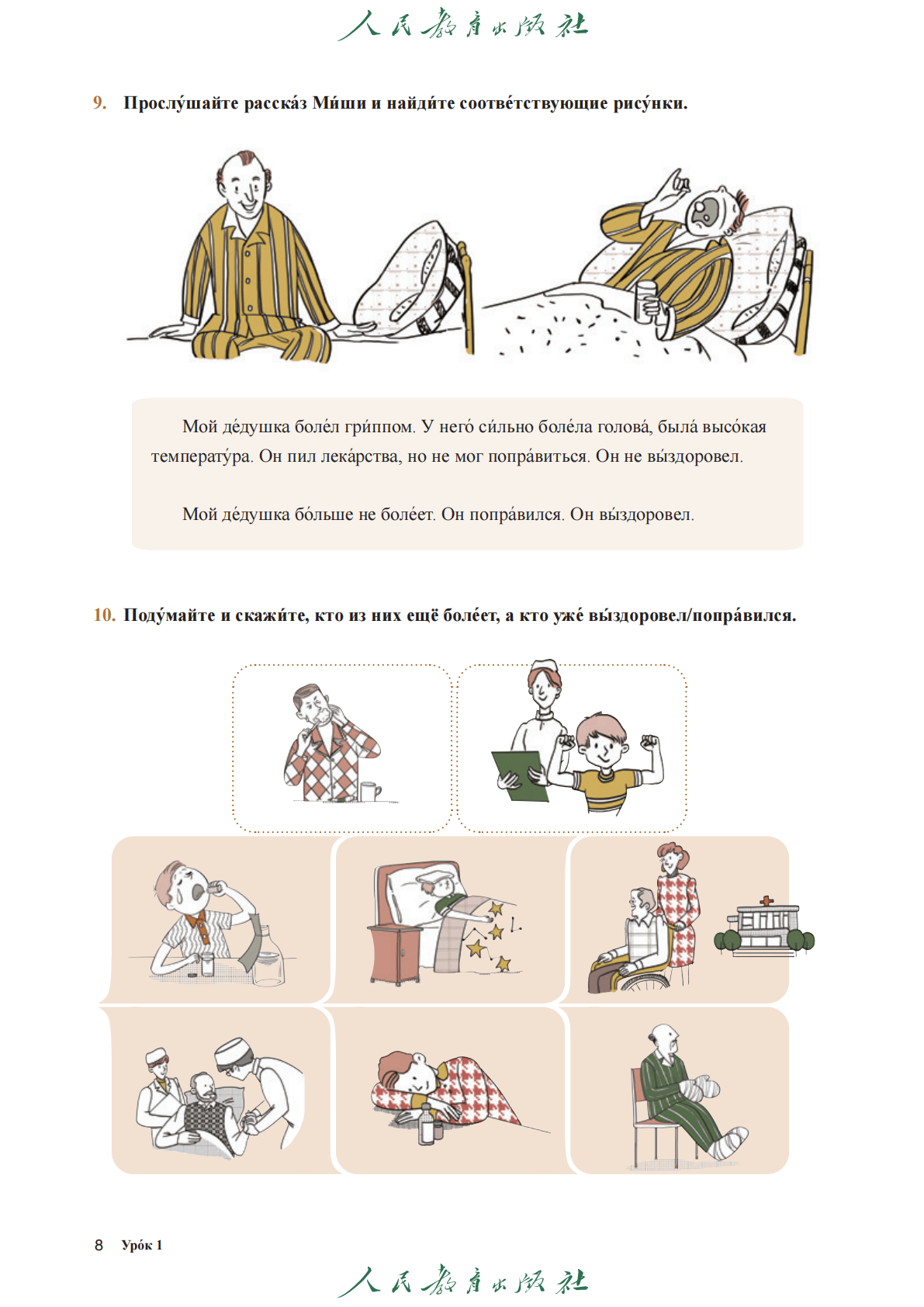 人民教育出版社

9. Прослу́шайте расска́з Ми́ши и найди́те соотве́тствующие рису́нки.

Мой де́душка боле́л гри́ппом. У него́ си́льно боле́ла голова́, была́ высо́кая температу́ра. Он пил лека́рства, но не мог попра́виться. Он не вы́здоровел.

Мой де́душка бо́льше не боле́ет. Он попра́вился. Он вы́здоровел.

10. Поду́майте и скажи́те, кто из них ещё боле́ет, а кто уже́ вы́здоровел/попра́вился.

8 Уро́к 1

人民教育出版社