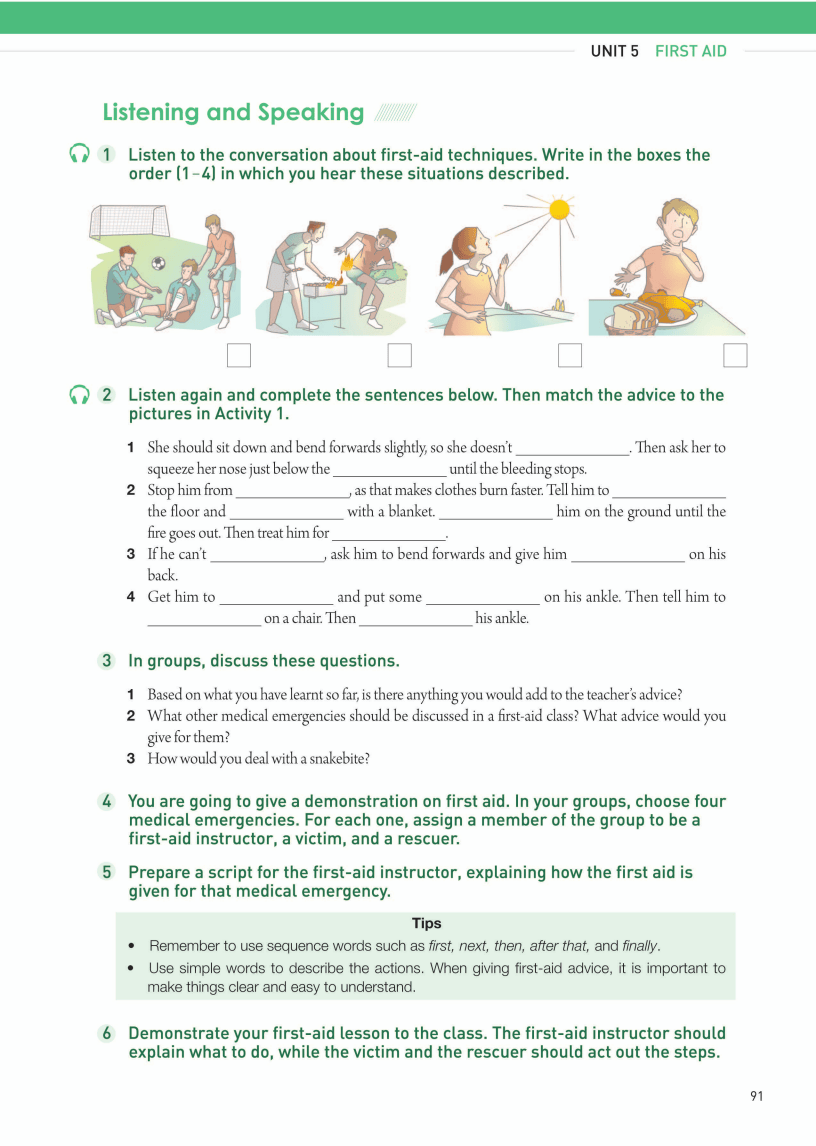 UNIT 5 FIRST AID

Listening and Speaking

1 Listen to the conversation about first-aid techniques. Write in the boxes the order (1–4) in which you hear these situations described.

2 Listen again and complete the sentences below. Then match the advice to the pictures in Activity 1.

1 She should sit down and bend forwards slightly, so she doesn't ______________. Then ask her to squeeze her nose just below the ______________ until the bleeding stops.
2 Stop him from ______________, as that makes clothes burn faster. Tell him to ______________ the floor and ______________ with a blanket. ______________ him on the ground until the fire goes out. Then treat him for ______________.
3 If he can't ______________, ask him to bend forwards and give him ______________ on his back.
4 Get him to ______________ and put some ______________ on his ankle. Then tell him to ______________ on a chair. Then ______________ his ankle.

3 In groups, discuss these questions.

1 Based on what you have learnt so far, is there anything you would add to the teacher's advice?
2 What other medical emergencies should be discussed in a first-aid class? What advice would you give for them?
3 How would you deal with a snakebite?

4 You are going to give a demonstration on first aid. In your groups, choose four medical emergencies. For each one, assign a member of the group to be a first-aid instructor, a victim, and a rescuer.

5 Prepare a script for the first-aid instructor, explaining how the first aid is given for that medical emergency.

Tips
• Remember to use sequence words such as first, next, then, after that, and finally.
• Use simple words to describe the actions. When giving first-aid advice, it is important to make things clear and easy to understand.

6 Demonstrate your first-aid lesson to the class. The first-aid instructor should explain what to do, while the victim and the rescuer should act out the steps.

91