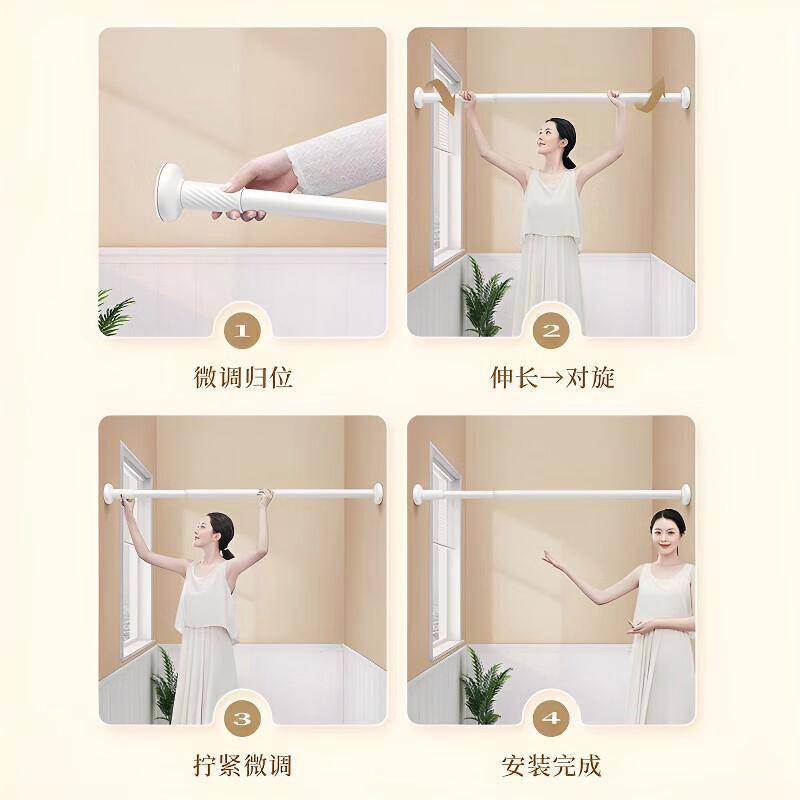 1
微调归位

2
伸长→对旋

3
拧紧微调

4
安装完成