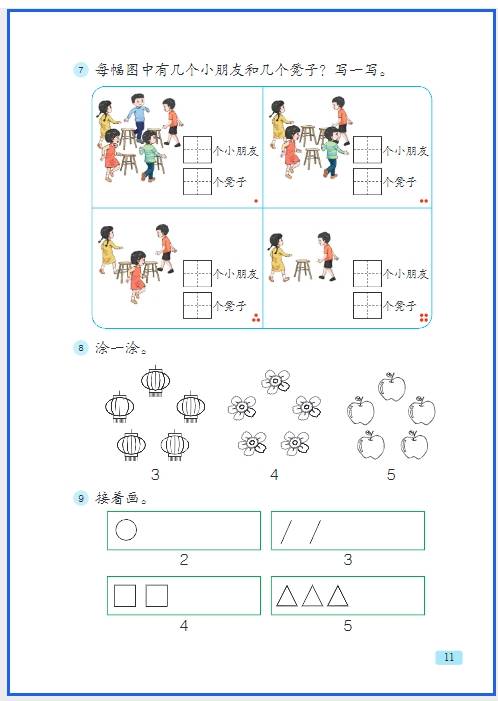 7 每幅图中有几个小朋友和几个凳子？写一写。

个小朋友
个凳子

个小朋友
个凳子

个小朋友
个凳子

个小朋友
个凳子

8 涂一涂。

3

4

5

9 接着画。

2

3

4

5

11