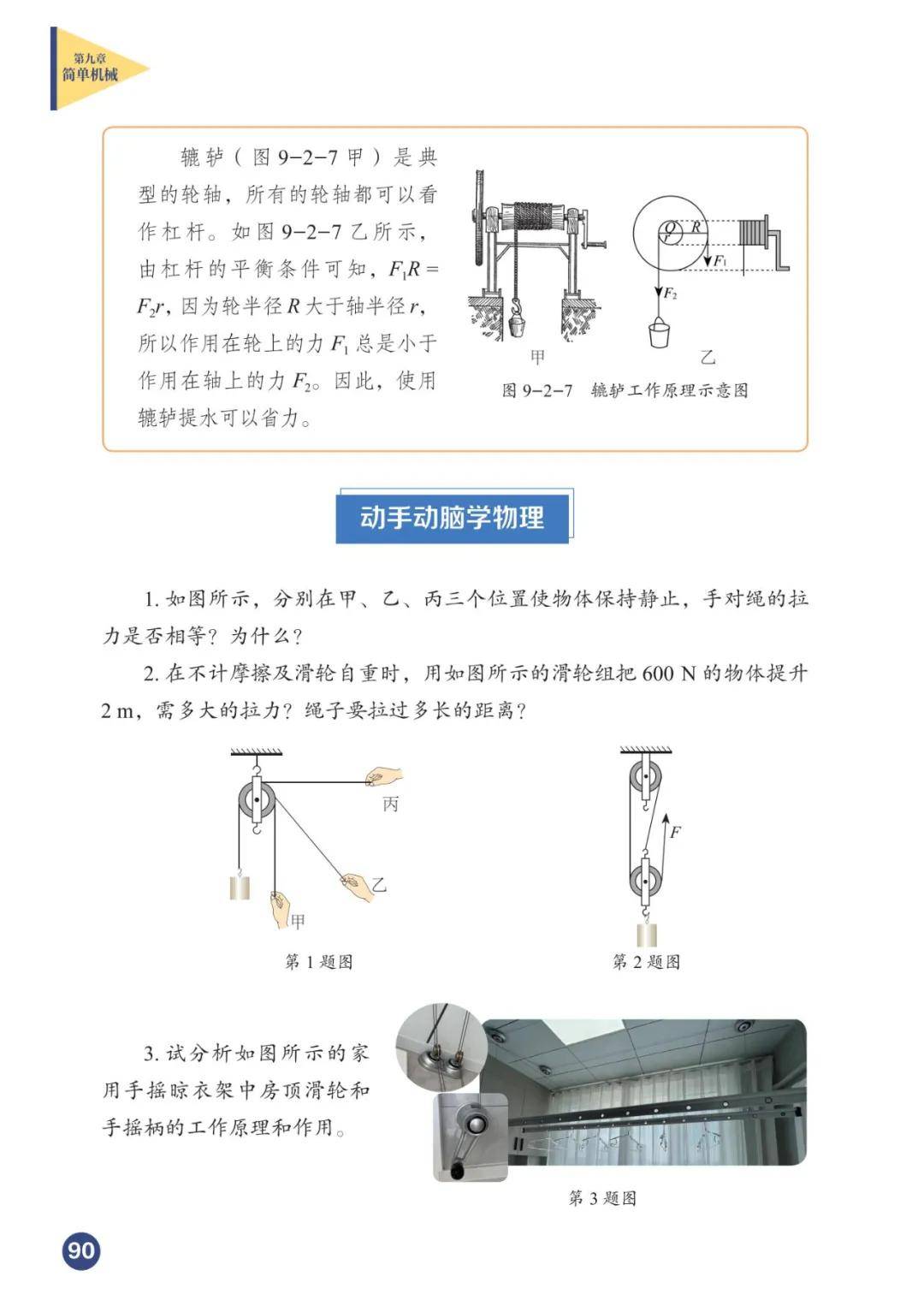 第九章
简单机械

辘轳（图 9-2-7 甲）是典型的轮轴，所有的轮轴都可以看作杠杆。如图 9-2-7 乙所示，由杠杆的平衡条件可知，$F_1R = F_2r$，因为轮半径 $R$ 大于轴半径 $r$，所以作用在轮上的力 $F_1$ 总是小于作用在轴上的力 $F_2$。因此，使用辘轳提水可以省力。

$O$ $r$ $R$ $F_1$ $F_2$

甲 乙

图 9-2-7 辘轳工作原理示意图

动手动脑学物理

1. 如图所示，分别在甲、乙、丙三个位置使物体保持静止，手对绳的拉力是否相等？为什么？

2. 在不计摩擦及滑轮自重时，用如图所示的滑轮组把 600 N 的物体提升 2 m，需多大的拉力？绳子要拉过多长的距离？

丙 乙 甲

第 1 题图

$F$

第 2 题图

3. 试分析如图所示的家用手摇晾衣架中房顶滑轮和手摇柄的工作原理和作用。

第 3 题图

90