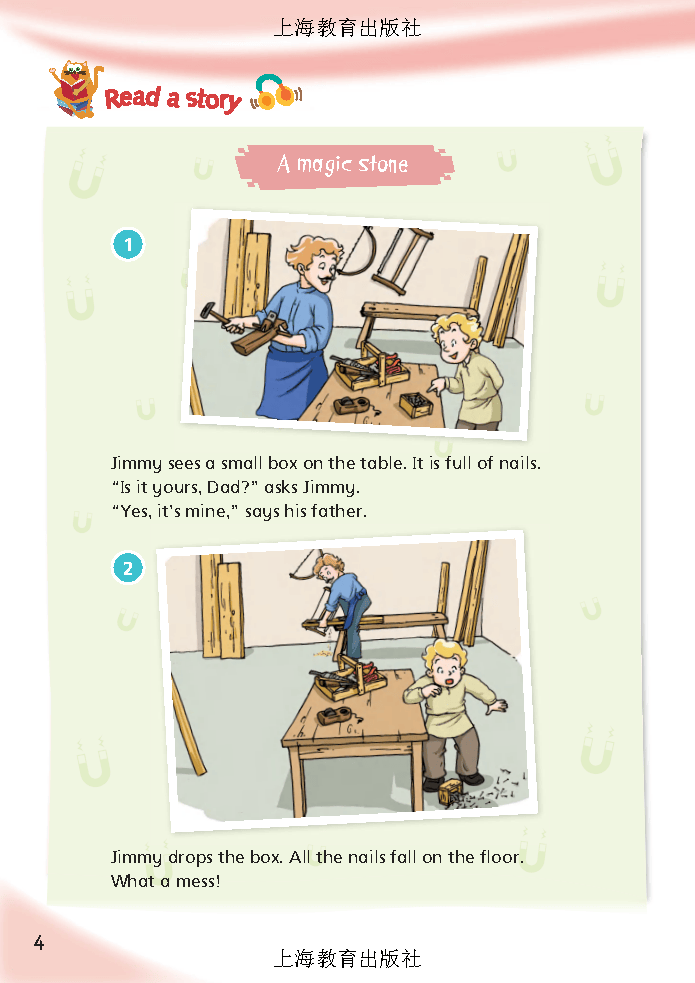 上海教育出版社

Read a story

A magic stone

1

Jimmy sees a small box on the table. It is full of nails.
"Is it yours, Dad?" asks Jimmy.
"Yes, it's mine," says his father.

2

Jimmy drops the box. All the nails fall on the floor.
What a mess!

4

上海教育出版社