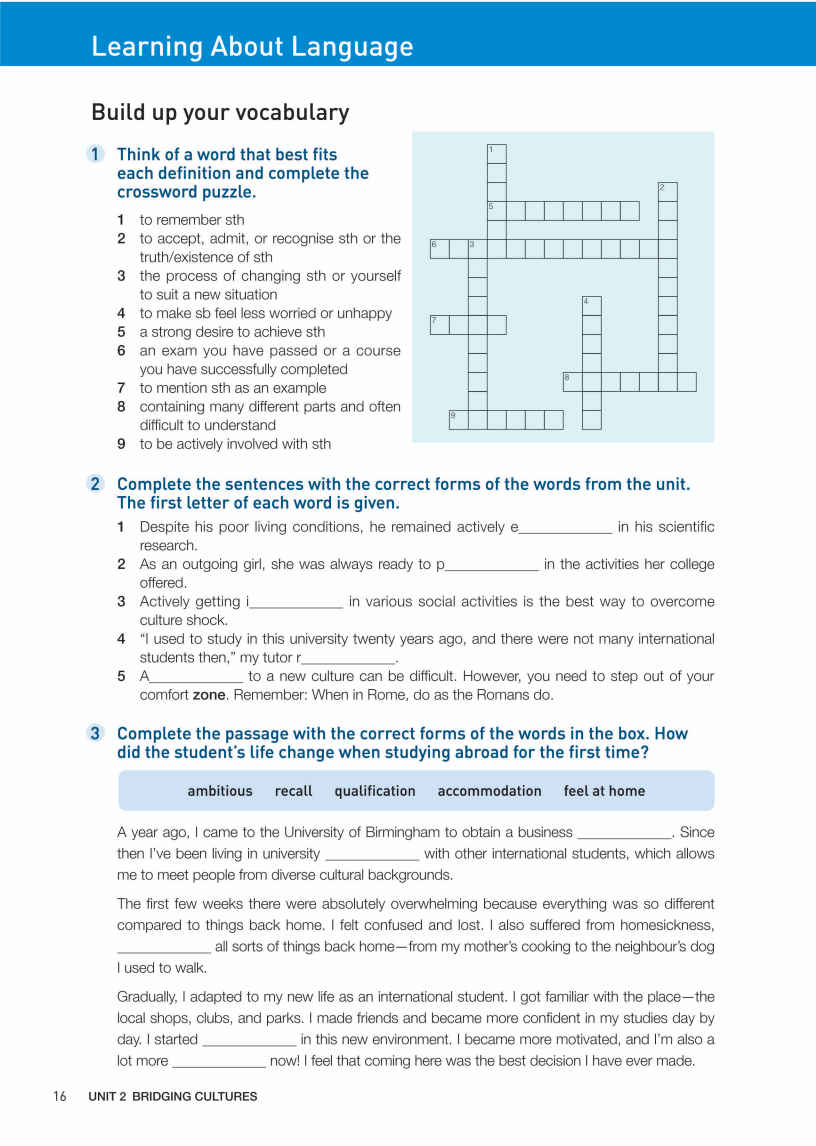 Learning About Language

Build up your vocabulary

1 Think of a word that best fits each definition and complete the crossword puzzle.

1 to remember sth
2 to accept, admit, or recognise sth or the truth/existence of sth
3 the process of changing sth or yourself to suit a new situation
4 to make sb feel less worried or unhappy
5 a strong desire to achieve sth
6 an exam you have passed or a course you have successfully completed
7 to mention sth as an example
8 containing many different parts and often difficult to understand
9 to be actively involved with sth

1
2
5
6 3
4
7
8
9

2 Complete the sentences with the correct forms of the words from the unit. The first letter of each word is given.

1 Despite his poor living conditions, he remained actively e____________ in his scientific research.
2 As an outgoing girl, she was always ready to p____________ in the activities her college offered.
3 Actively getting i____________ in various social activities is the best way to overcome culture shock.
4 "I used to study in this university twenty years ago, and there were not many international students then," my tutor r____________.
5 A____________ to a new culture can be difficult. However, you need to step out of your comfort zone. Remember: When in Rome, do as the Romans do.

3 Complete the passage with the correct forms of the words in the box. How did the student's life change when studying abroad for the first time?

ambitious recall qualification accommodation feel at home

A year ago, I came to the University of Birmingham to obtain a business ____________. Since then I've been living in university ____________ with other international students, which allows me to meet people from diverse cultural backgrounds.

The first few weeks there were absolutely overwhelming because everything was so different compared to things back home. I felt confused and lost. I also suffered from homesickness, ____________ all sorts of things back home—from my mother's cooking to the neighbour's dog I used to walk.

Gradually, I adapted to my new life as an international student. I got familiar with the place—the local shops, clubs, and parks. I made friends and became more confident in my studies day by day. I started ____________ in this new environment. I became more motivated, and I'm also a lot more ____________ now! I feel that coming here was the best decision I have ever made.

16 UNIT 2 BRIDGING CULTURES