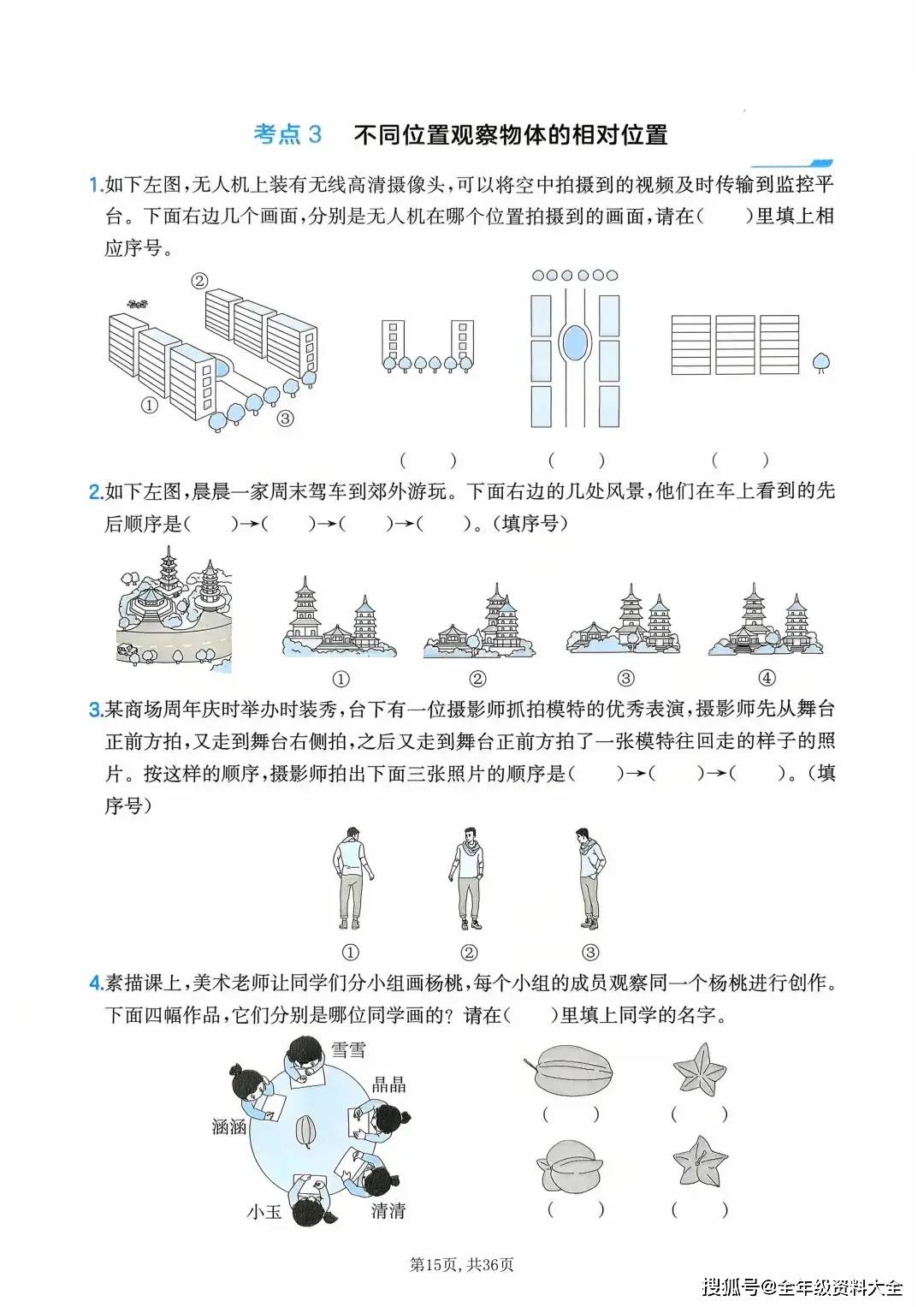 考点 3　不同位置观察物体的相对位置

1.如下左图，无人机上装有无线高清摄像头，可以将空中拍摄到的视频及时传输到监控平台。下面右边几个画面，分别是无人机在哪个位置拍摄到的画面，请在（　）里填上相应序号。

②
①
③

（　）　（　）　（　）

2.如下左图，晨晨一家周末驾车到郊外游玩。下面右边的几处风景，他们在车上看到的先后顺序是（　）→（　）→（　）→（　）。（填序号）

①　②　③　④

3.某商场周年庆时举办时装秀，台下有一位摄影师抓拍模特的优秀表演，摄影师先从舞台正前方拍，又走到舞台右侧拍，之后又走到舞台正前方拍了一张模特往回走的样子的照片。按这样的顺序，摄影师拍出下面三张照片的顺序是（　）→（　）→（　）。（填序号）

①　②　③

4.素描课上，美术老师让同学们分小组画杨桃，每个小组的成员观察同一个杨桃进行创作。下面四幅作品，它们分别是哪位同学画的？请在（　）里填上同学的名字。

雪雪
晶晶
涵涵
小玉
清清

（　）　（　）
（　）　（　）

第15页，共36页

搜狐号@全年级资料大全