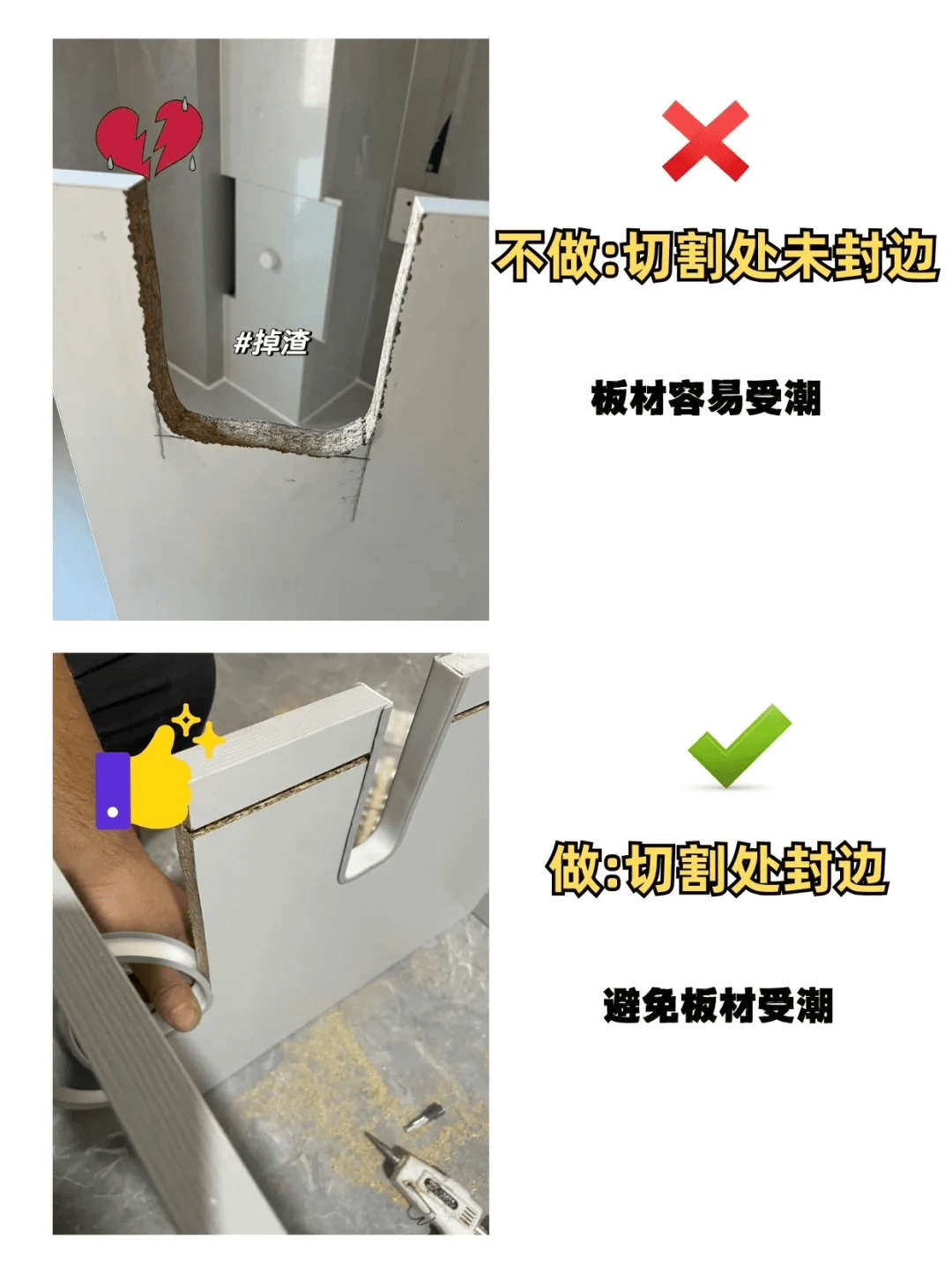 #掉渣

不做:切割处未封边

板材容易受潮

做:切割处封边

避免板材受潮