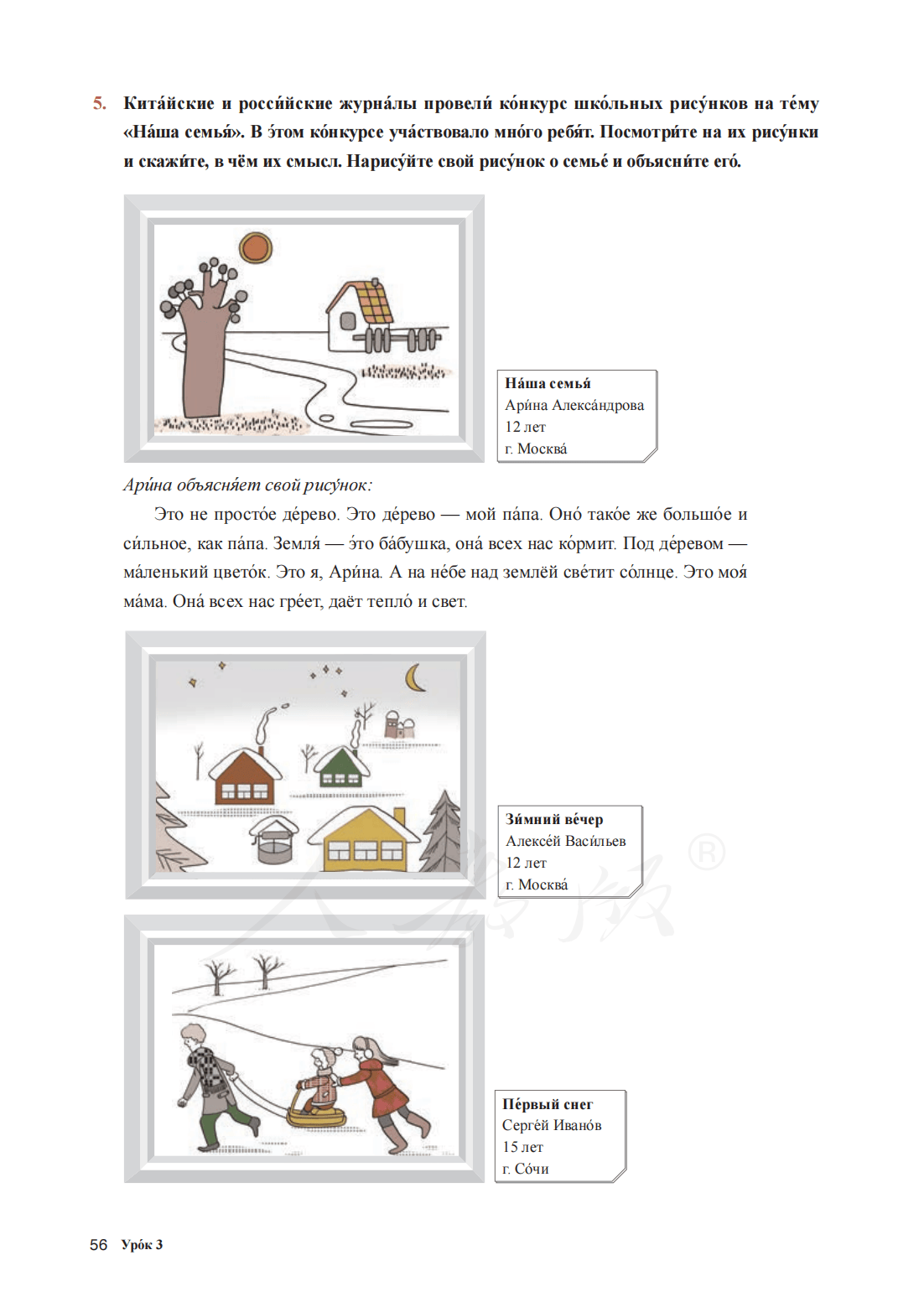 5. Кита́йские и росси́йские журна́лы провели́ ко́нкурс шко́льных рису́нков на те́му «На́ша семья́». В э́том ко́нкурсе уча́ствовало мно́го ребя́т. Посмотри́те на их рису́нки и скажи́те, в чём их смысл. Нарису́йте свой рису́нок о семье́ и объясни́те его́.

На́ша семья́
Ари́на Алекса́ндрова
12 лет
г. Москва́

Ари́на объясня́ет свой рису́нок:

Это не просто́е де́рево. Это де́рево — мой па́па. Оно́ тако́е же большо́е и си́льное, как па́па. Земля́ — э́то ба́бушка, она́ всех нас ко́рмит. Под де́ревом — ма́ленький цвето́к. Это я, Ари́на. А на не́бе над землёй све́тит со́лнце. Это моя́ ма́ма. Она́ всех нас гре́ет, даёт тепло́ и свет.

Зи́мний ве́чер
Алексе́й Васи́льев
12 лет
г. Москва́

Пе́рвый снег
Серге́й Ивано́в
15 лет
г. Со́чи

56 Уро́к 3