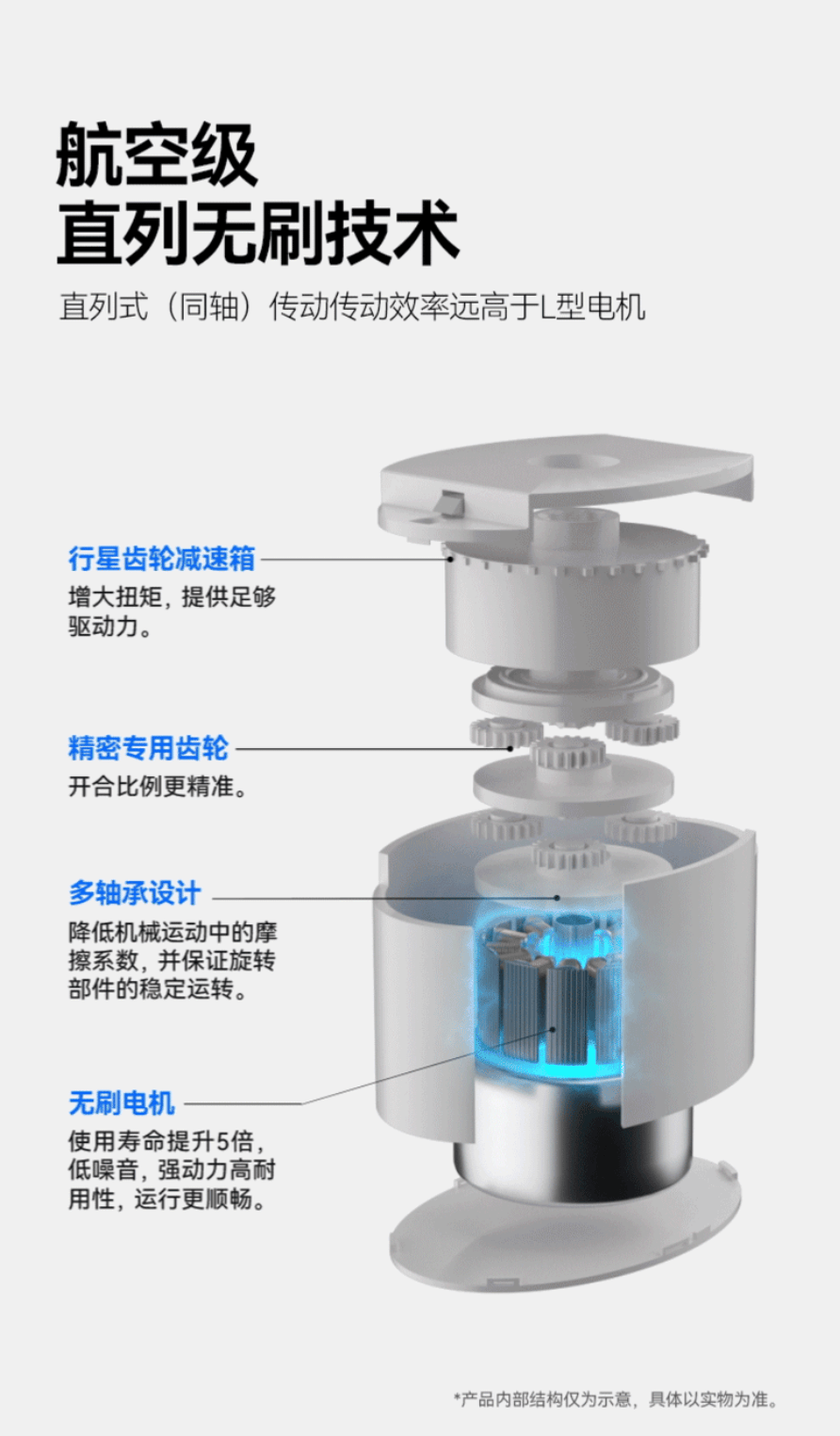 航空级
直列无刷技术

直列式（同轴）传动传动效率远高于L型电机

行星齿轮减速箱
增大扭矩，提供足够驱动力。

精密专用齿轮
开合比例更精准。

多轴承设计
降低机械运动中的摩擦系数，并保证旋转部件的稳定运转。

无刷电机
使用寿命提升5倍，低噪音，强动力高耐用性，运行更顺畅。

*产品内部结构仅为示意，具体以实物为准。