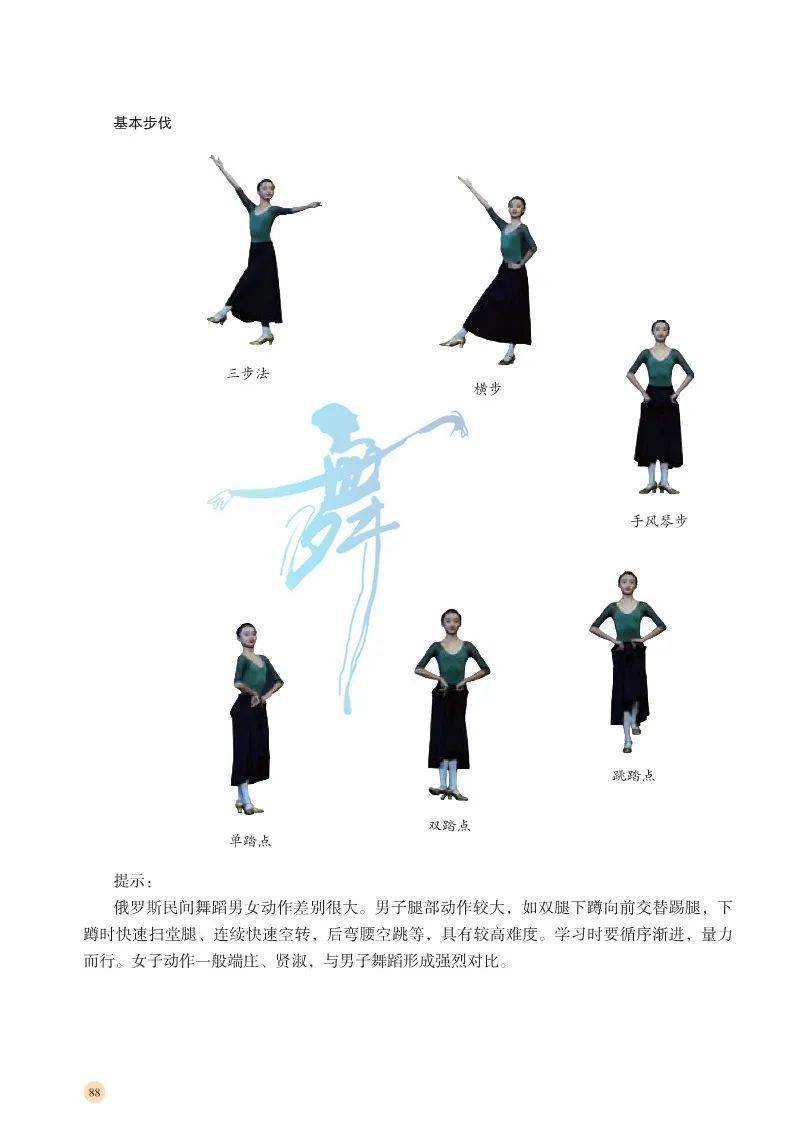 基本步伐

三步法

横步

手风琴步

舞

单踏点

双踏点

跳踏点

提示：

俄罗斯民间舞蹈男女动作差别很大。男子腿部动作较大，如双腿下蹲向前交替踢腿，下蹲时快速扫堂腿、连续快速空转，后弯腰空跳等，具有较高难度。学习时要循序渐进，量力而行。女子动作一般端庄、贤淑，与男子舞蹈形成强烈对比。

88