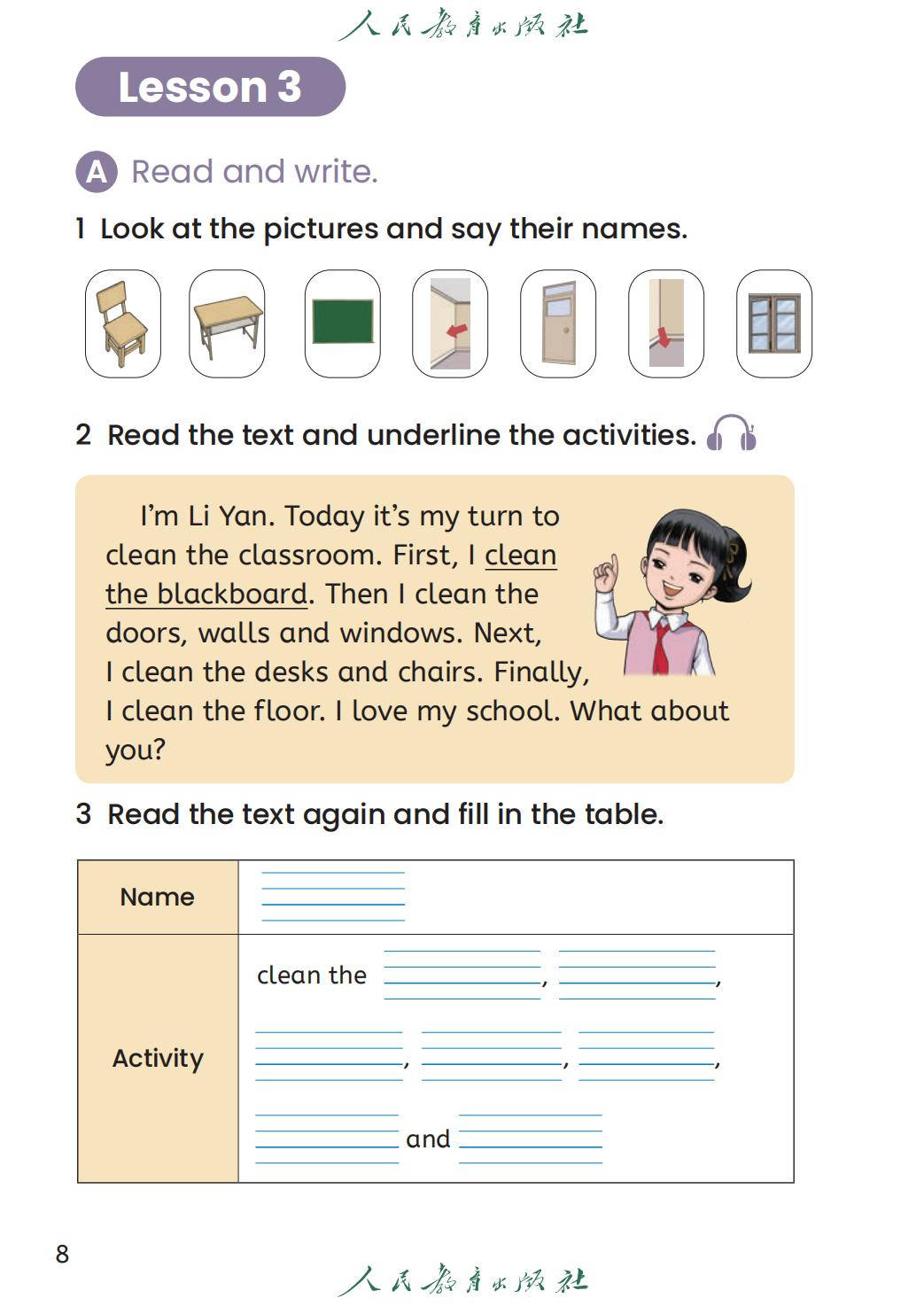 人民教育出版社

Lesson 3

A Read and write.

1 Look at the pictures and say their names.

2 Read the text and underline the activities.

I'm Li Yan. Today it's my turn to clean the classroom. First, I clean the blackboard. Then I clean the doors, walls and windows. Next, I clean the desks and chairs. Finally, I clean the floor. I love my school. What about you?

3 Read the text again and fill in the table.

| Name | |
|---|---|
| Activity | clean the ______, ______, ______, ______, ______, ______ and ______ |

8

人民教育出版社