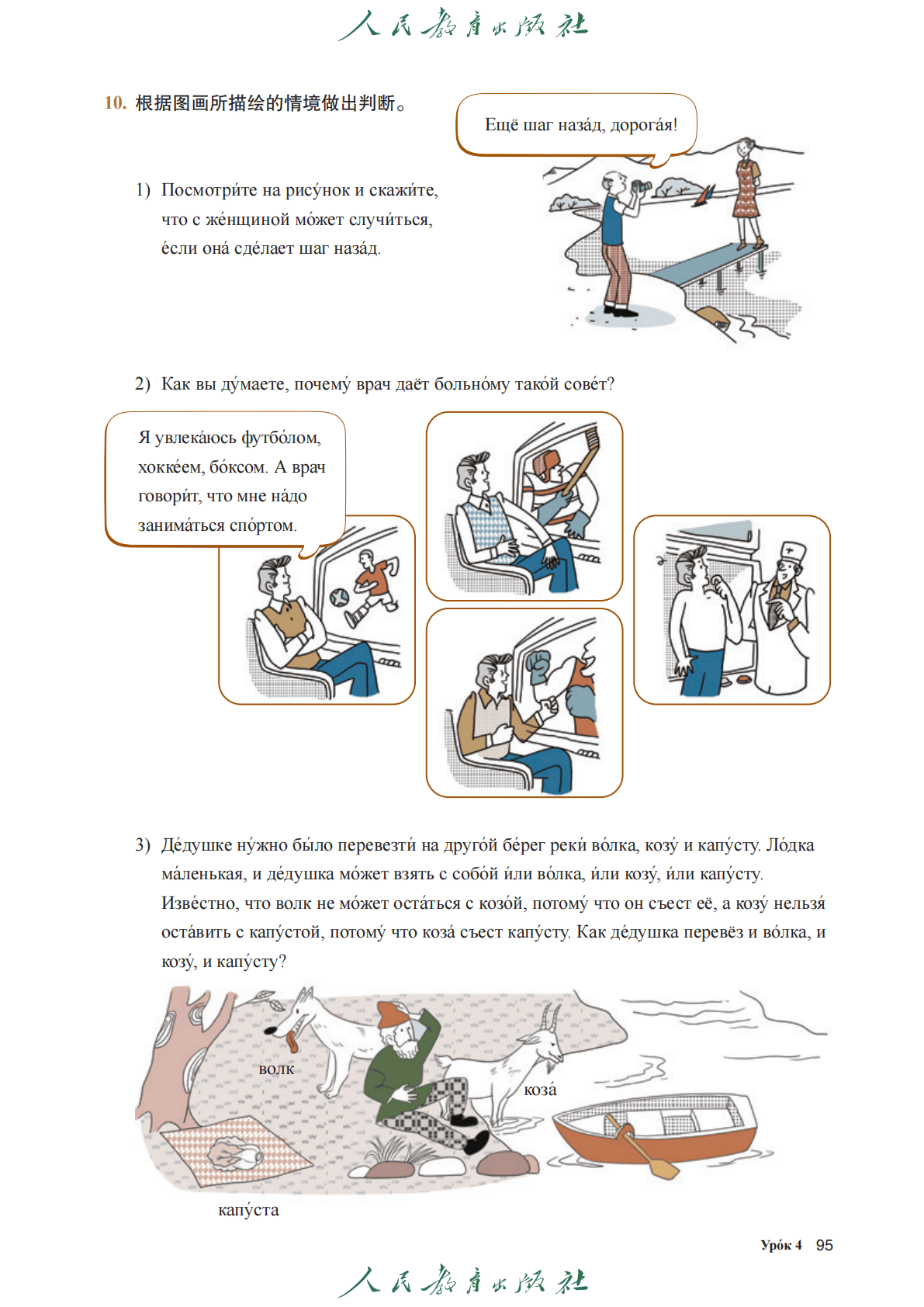 人民教育出版社

10. 根据图画所描绘的情境做出判断。

Ещё шаг наза́д, дорога́я!

1) Посмотри́те на рису́нок и скажи́те, что с же́нщиной мо́жет случи́ться, е́сли она́ сде́лает шаг наза́д.

2) Как вы ду́маете, почему́ врач даёт больно́му тако́й сове́т?

Я увлека́юсь футбо́лом, хокке́ем, бо́ксом. А врач говори́т, что мне на́до занима́ться спо́ртом.

3) Де́душке ну́жно бы́ло перевезти́ на друго́й бе́рег реки́ во́лка, козу́ и капу́сту. Ло́дка ма́ленькая, и де́душка мо́жет взять с собо́й и́ли во́лка, и́ли козу́, и́ли капу́сту. Изве́стно, что волк не мо́жет оста́ться с козо́й, потому́ что он съест её, а козу́ нельзя́ оста́вить с капу́стой, потому́ что коза́ съест капу́сту. Как де́душка перевёз и во́лка, и козу́, и капу́сту?

волк

коза́

капу́ста

Уро́к 4 95

人民教育出版社