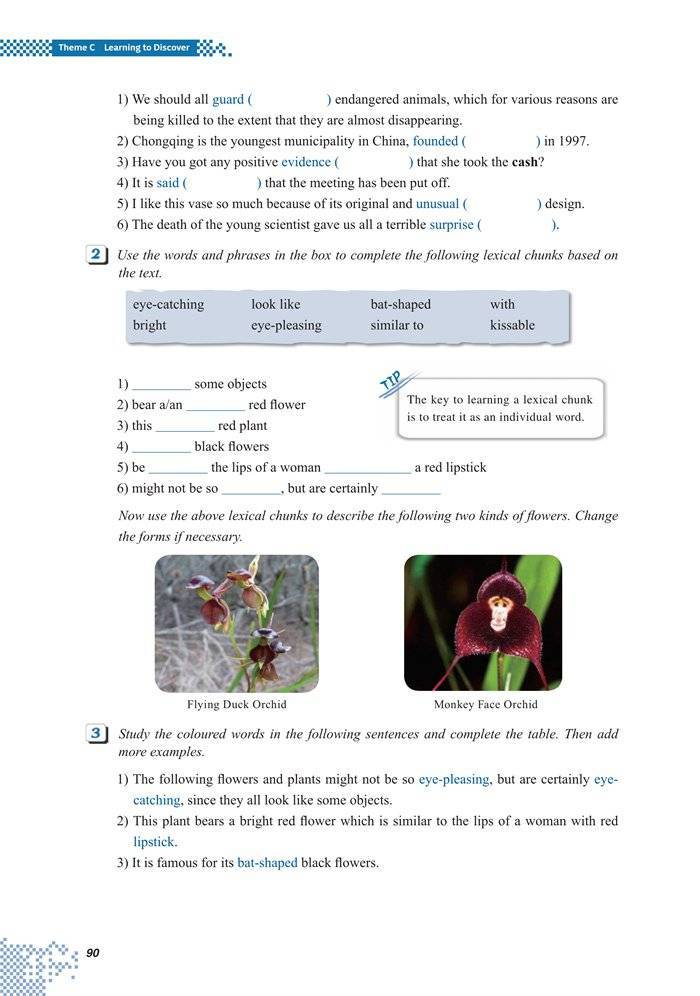 Theme C Learning to Discover

1) We should all guard (　　　　) endangered animals, which for various reasons are being killed to the extent that they are almost disappearing.
2) Chongqing is the youngest municipality in China, founded (　　　　) in 1997.
3) Have you got any positive evidence (　　　　) that she took the cash?
4) It is said (　　　　) that the meeting has been put off.
5) I like this vase so much because of its original and unusual (　　　　) design.
6) The death of the young scientist gave us all a terrible surprise (　　　　).

2 Use the words and phrases in the box to complete the following lexical chunks based on the text.

| eye-catching | look like | bat-shaped | with |
|---|---|---|---|
| bright | eye-pleasing | similar to | kissable |

1) ________ some objects
2) bear a/an ________ red flower
3) this ________ red plant
4) ________ black flowers
5) be ________ the lips of a woman ____________ a red lipstick
6) might not be so ________, but are certainly ________

TIP
The key to learning a lexical chunk is to treat it as an individual word.

Now use the above lexical chunks to describe the following two kinds of flowers. Change the forms if necessary.

Flying Duck Orchid

Monkey Face Orchid

3 Study the coloured words in the following sentences and complete the table. Then add more examples.

1) The following flowers and plants might not be so eye-pleasing, but are certainly eye-catching, since they all look like some objects.
2) This plant bears a bright red flower which is similar to the lips of a woman with red lipstick.
3) It is famous for its bat-shaped black flowers.

90