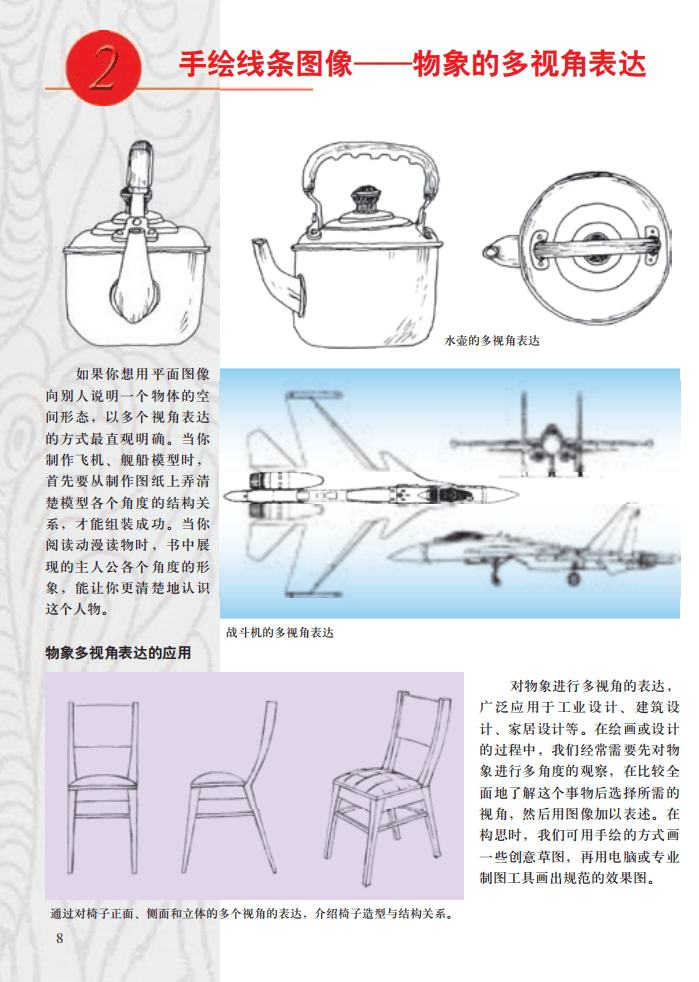 2 手绘线条图像——物象的多视角表达

水壶的多视角表达

如果你想用平面图像向别人说明一个物体的空间形态，以多个视角表达的方式最直观明确。当你制作飞机、舰船模型时，首先要从制作图纸上弄清楚模型各个角度的结构关系，才能组装成功。当你阅读动漫读物时，书中展现的主人公各个角度的形象，能让你更清楚地认识这个人物。

战斗机的多视角表达

物象多视角表达的应用

对物象进行多视角的表达，广泛应用于工业设计、建筑设计、家居设计等。在绘画或设计的过程中，我们经常需要先对物象进行多角度的观察，在比较全面地了解这个事物后选择所需的视角，然后用图像加以表述。在构思时，我们可用手绘的方式画一些创意草图，再用电脑或专业制图工具画出规范的效果图。

通过对椅子正面、侧面和立体的多个视角的表达，介绍椅子造型与结构关系。

8