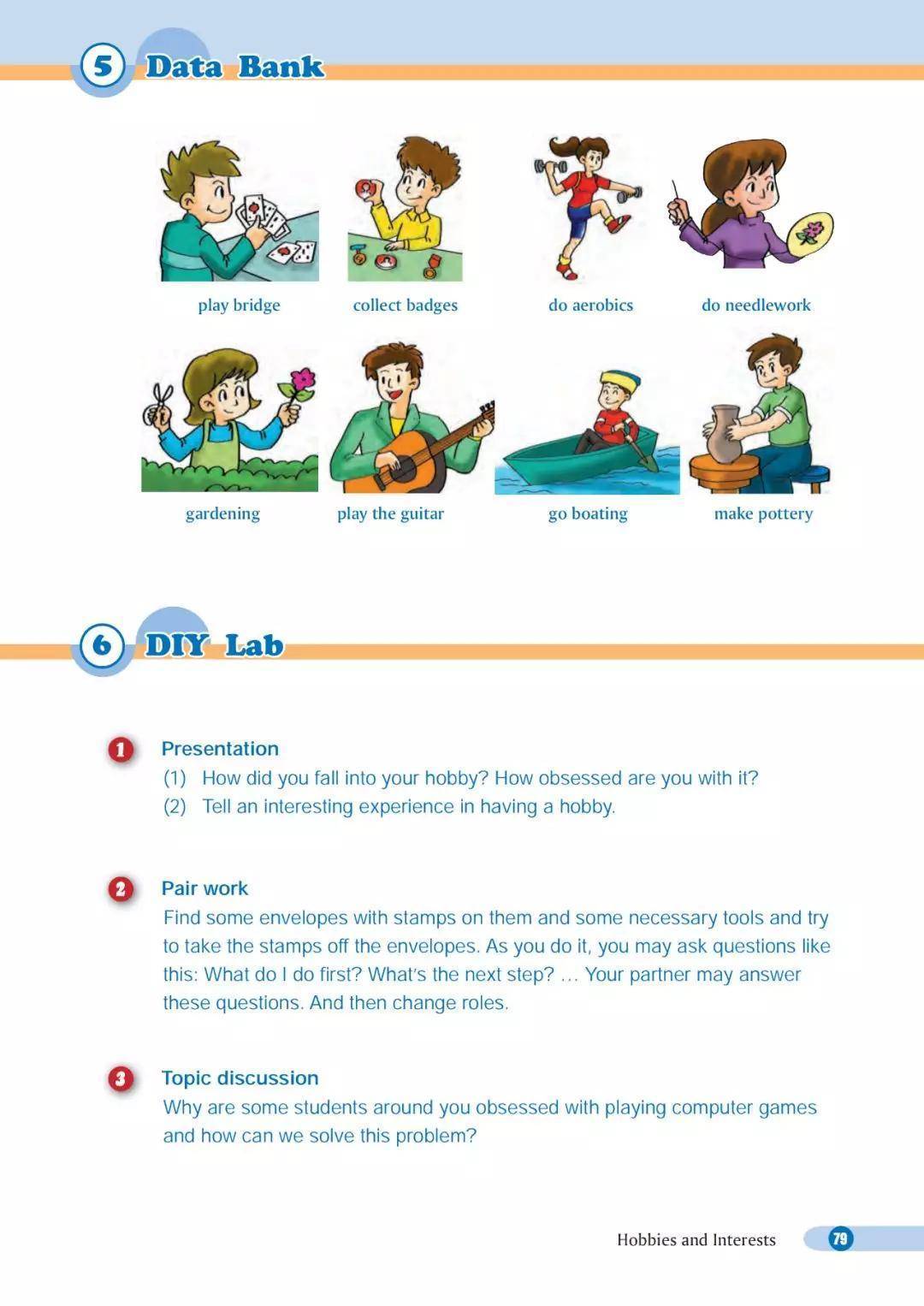 5 Data Bank

play bridge

collect badges

do aerobics

do needlework

gardening

play the guitar

go boating

make pottery

6 DIY Lab

1 Presentation
(1) How did you fall into your hobby? How obsessed are you with it?
(2) Tell an interesting experience in having a hobby.

2 Pair work
Find some envelopes with stamps on them and some necessary tools and try to take the stamps off the envelopes. As you do it, you may ask questions like this: What do I do first? What's the next step? … Your partner may answer these questions. And then change roles.

3 Topic discussion
Why are some students around you obsessed with playing computer games and how can we solve this problem?

Hobbies and Interests 79