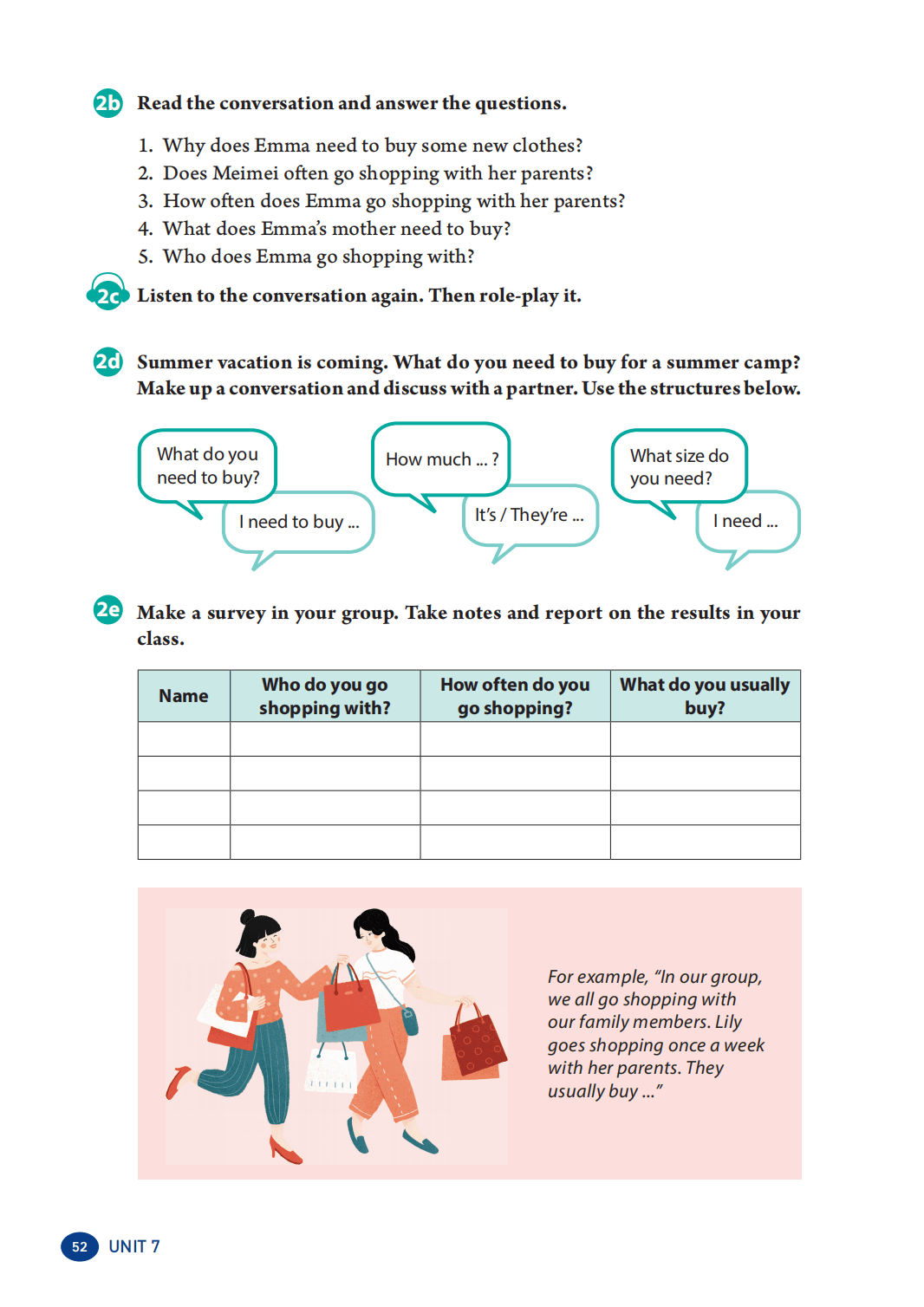 2b Read the conversation and answer the questions.

1. Why does Emma need to buy some new clothes?
2. Does Meimei often go shopping with her parents?
3. How often does Emma go shopping with her parents?
4. What does Emma's mother need to buy?
5. Who does Emma go shopping with?

2c Listen to the conversation again. Then role-play it.

2d Summer vacation is coming. What do you need to buy for a summer camp? Make up a conversation and discuss with a partner. Use the structures below.

What do you need to buy?

I need to buy ...

How much ... ?

It's / They're ...

What size do you need?

I need ...

2e Make a survey in your group. Take notes and report on the results in your class.

| Name | Who do you go shopping with? | How often do you go shopping? | What do you usually buy? |
|---|---|---|---|
| | | | |
| | | | |
| | | | |
| | | | |

For example, "In our group, we all go shopping with our family members. Lily goes shopping once a week with her parents. They usually buy ..."

52 UNIT 7