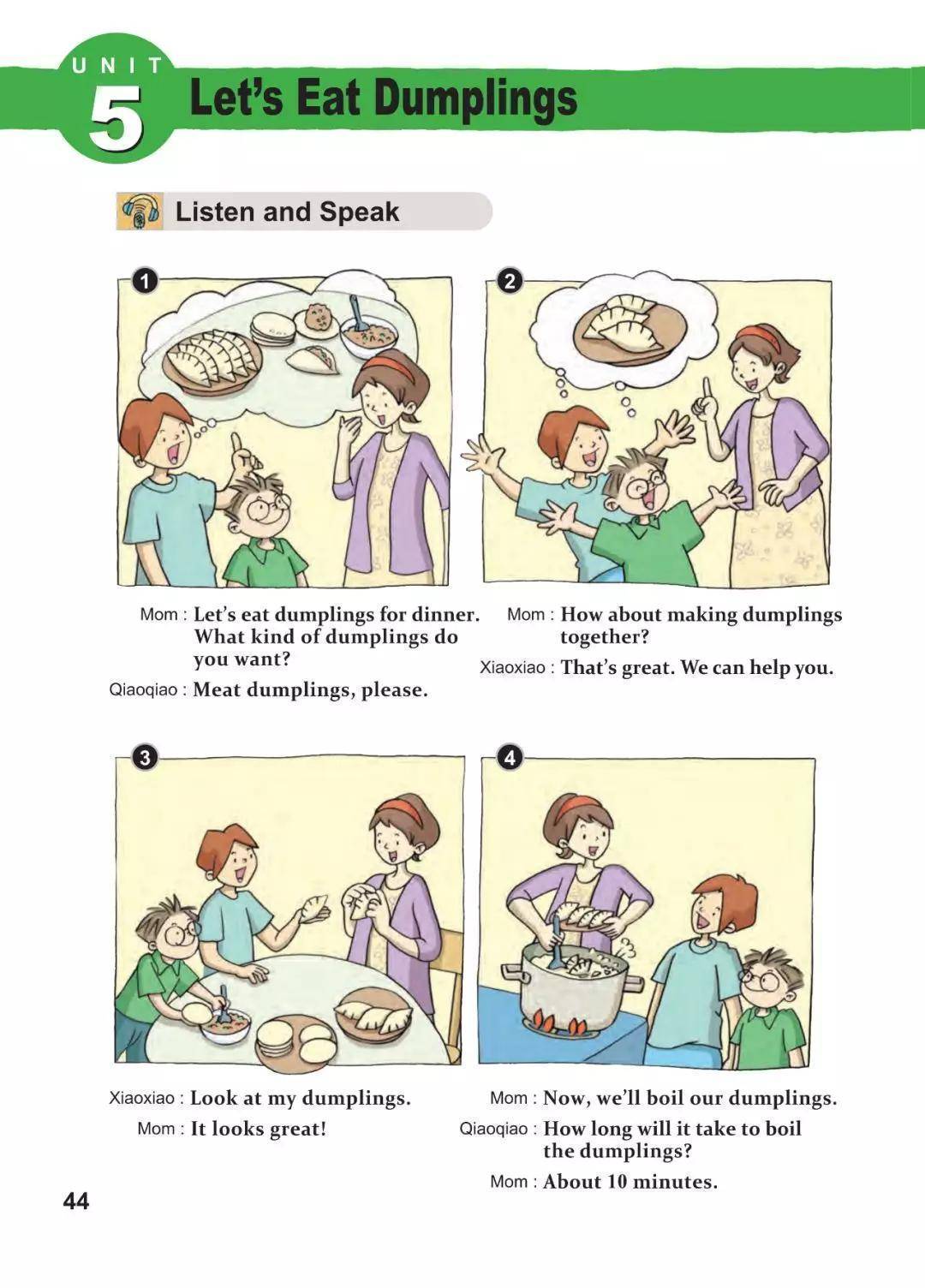 UNIT 5 Let's Eat Dumplings

Listen and Speak

1

Mom : Let's eat dumplings for dinner. What kind of dumplings do you want?

Qiaoqiao : Meat dumplings, please.

2

Mom : How about making dumplings together?

Xiaoxiao : That's great. We can help you.

3

Xiaoxiao : Look at my dumplings.

Mom : It looks great!

4

Mom : Now, we'll boil our dumplings.

Qiaoqiao : How long will it take to boil the dumplings?

Mom : About 10 minutes.

44