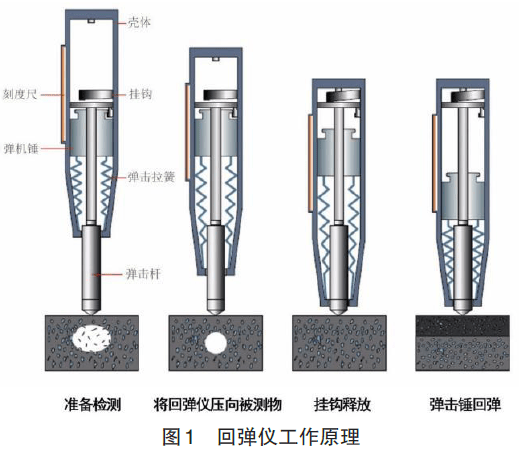 壳体
刻度尺
挂钩
弹机锤
弹击拉簧
弹击杆

准备检测
将回弹仪压向被测物
挂钩释放
弹击锤回弹

图1　回弹仪工作原理