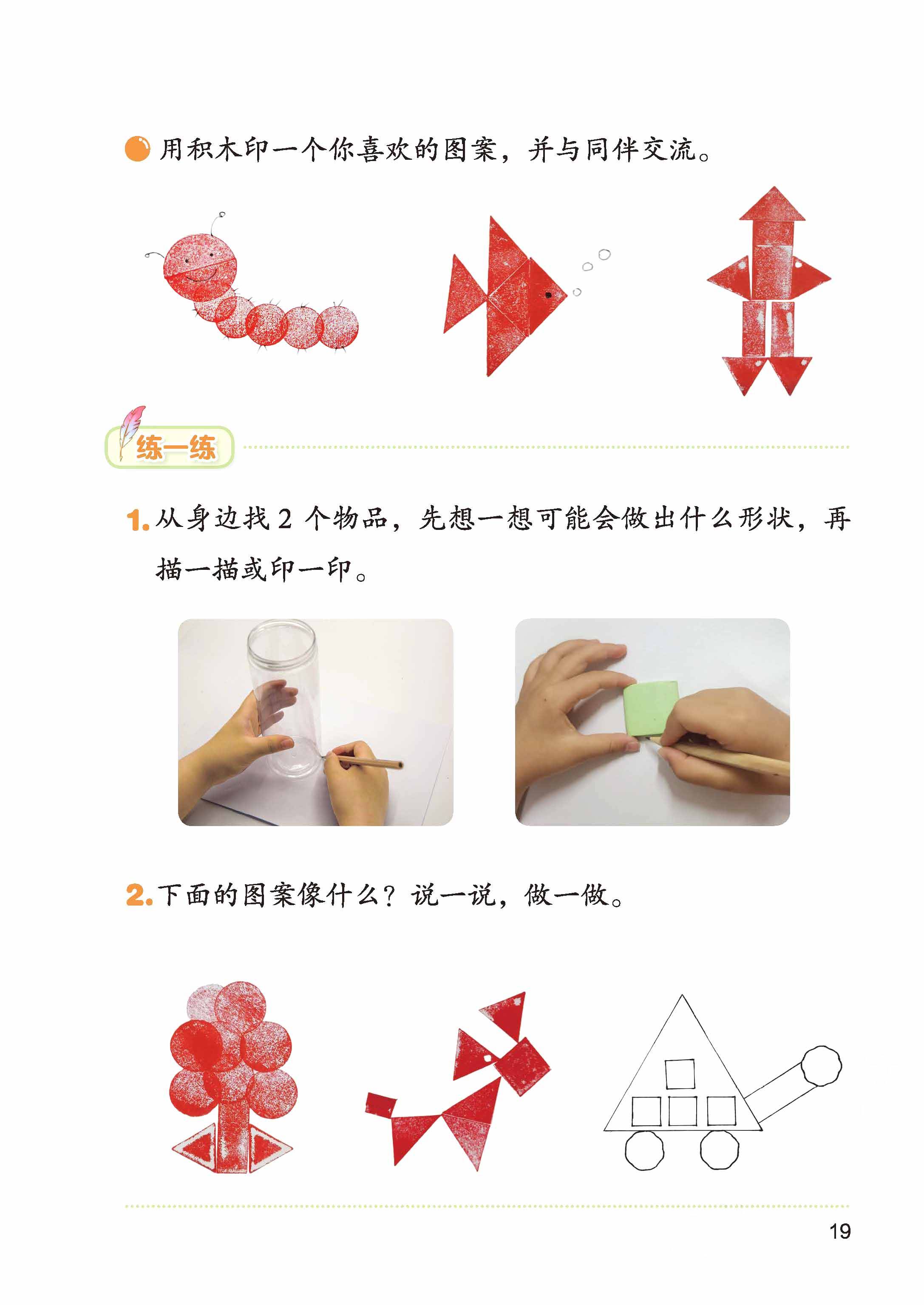 用积木印一个你喜欢的图案，并与同伴交流。

练一练

1. 从身边找 2 个物品，先想一想可能会做出什么形状，再描一描或印一印。

2. 下面的图案像什么？说一说，做一做。

19