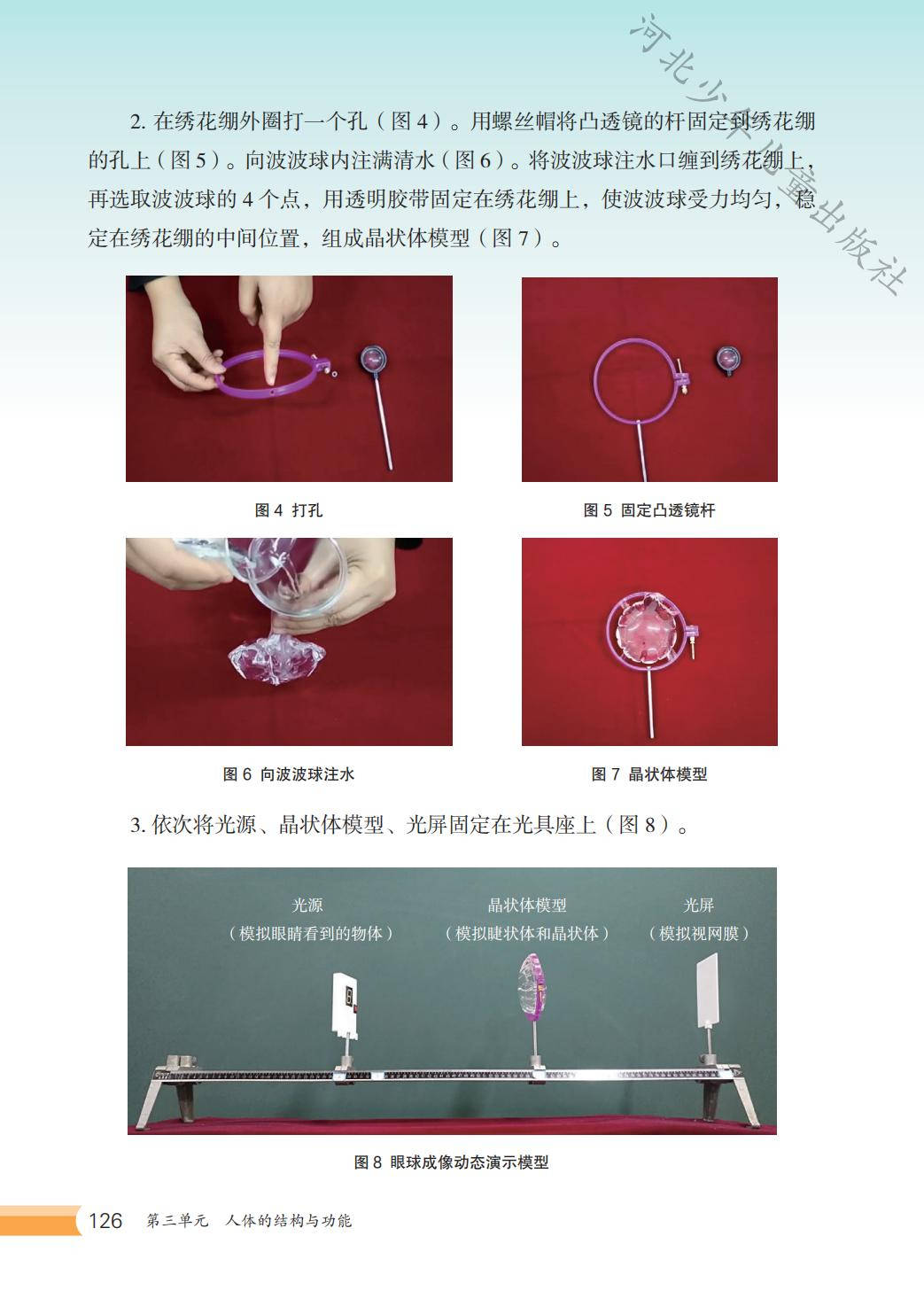 河北少年儿童出版社

2. 在绣花绷外圈打一个孔（图 4）。用螺丝帽将凸透镜的杆固定到绣花绷的孔上（图 5）。向波波球内注满清水（图 6）。将波波球注水口缠到绣花绷上，再选取波波球的 4 个点，用透明胶带固定在绣花绷上，使波波球受力均匀，稳定在绣花绷的中间位置，组成晶状体模型（图 7）。

图 4 打孔

图 5 固定凸透镜杆

图 6 向波波球注水

图 7 晶状体模型

3. 依次将光源、晶状体模型、光屏固定在光具座上（图 8）。

光源
（模拟眼睛看到的物体）

晶状体模型
（模拟睫状体和晶状体）

光屏
（模拟视网膜）

图 8 眼球成像动态演示模型

126 第三单元 人体的结构与功能