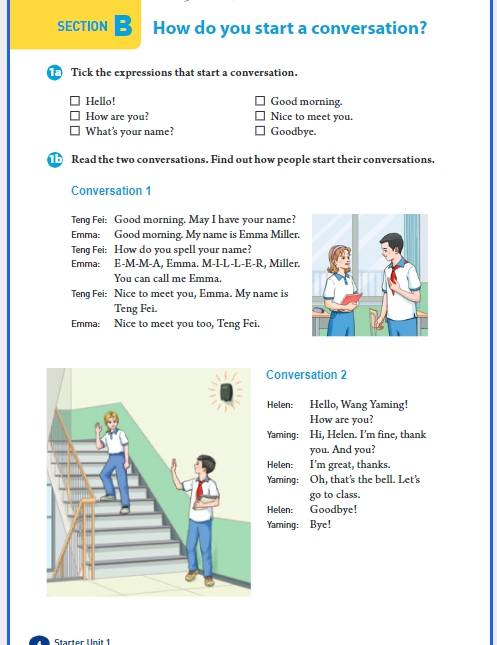 SECTION B How do you start a conversation?

1a Tick the expressions that start a conversation.

☐ Hello!
☐ How are you?
☐ What's your name?
☐ Good morning.
☐ Nice to meet you.
☐ Goodbye.

1b Read the two conversations. Find out how people start their conversations.

Conversation 1

Teng Fei: Good morning. May I have your name?
Emma: Good morning. My name is Emma Miller.
Teng Fei: How do you spell your name?
Emma: E-M-M-A, Emma. M-I-L-L-E-R, Miller. You can call me Emma.
Teng Fei: Nice to meet you, Emma. My name is Teng Fei.
Emma: Nice to meet you too, Teng Fei.

Conversation 2

Helen: Hello, Wang Yaming! How are you?
Yaming: Hi, Helen. I'm fine, thank you. And you?
Helen: I'm great, thanks.
Yaming: Oh, that's the bell. Let's go to class.
Helen: Goodbye!
Yaming: Bye!

4 Starter Unit 1