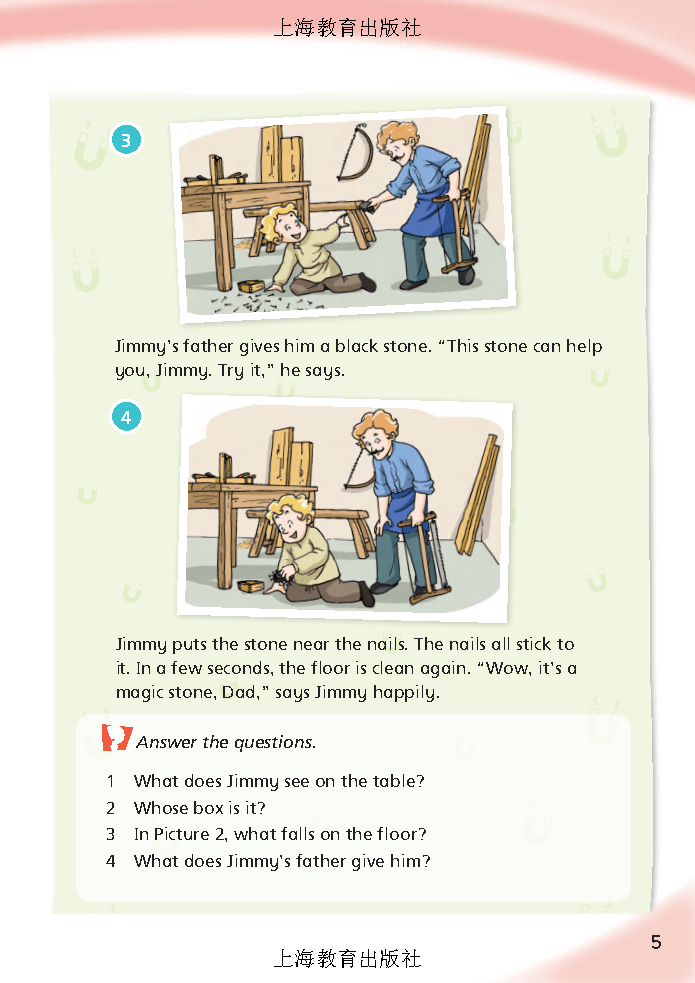 上海教育出版社

3

Jimmy's father gives him a black stone. "This stone can help you, Jimmy. Try it," he says.

4

Jimmy puts the stone near the nails. The nails all stick to it. In a few seconds, the floor is clean again. "Wow, it's a magic stone, Dad," says Jimmy happily.

Answer the questions.

1 What does Jimmy see on the table?
2 Whose box is it?
3 In Picture 2, what falls on the floor?
4 What does Jimmy's father give him?

5

上海教育出版社