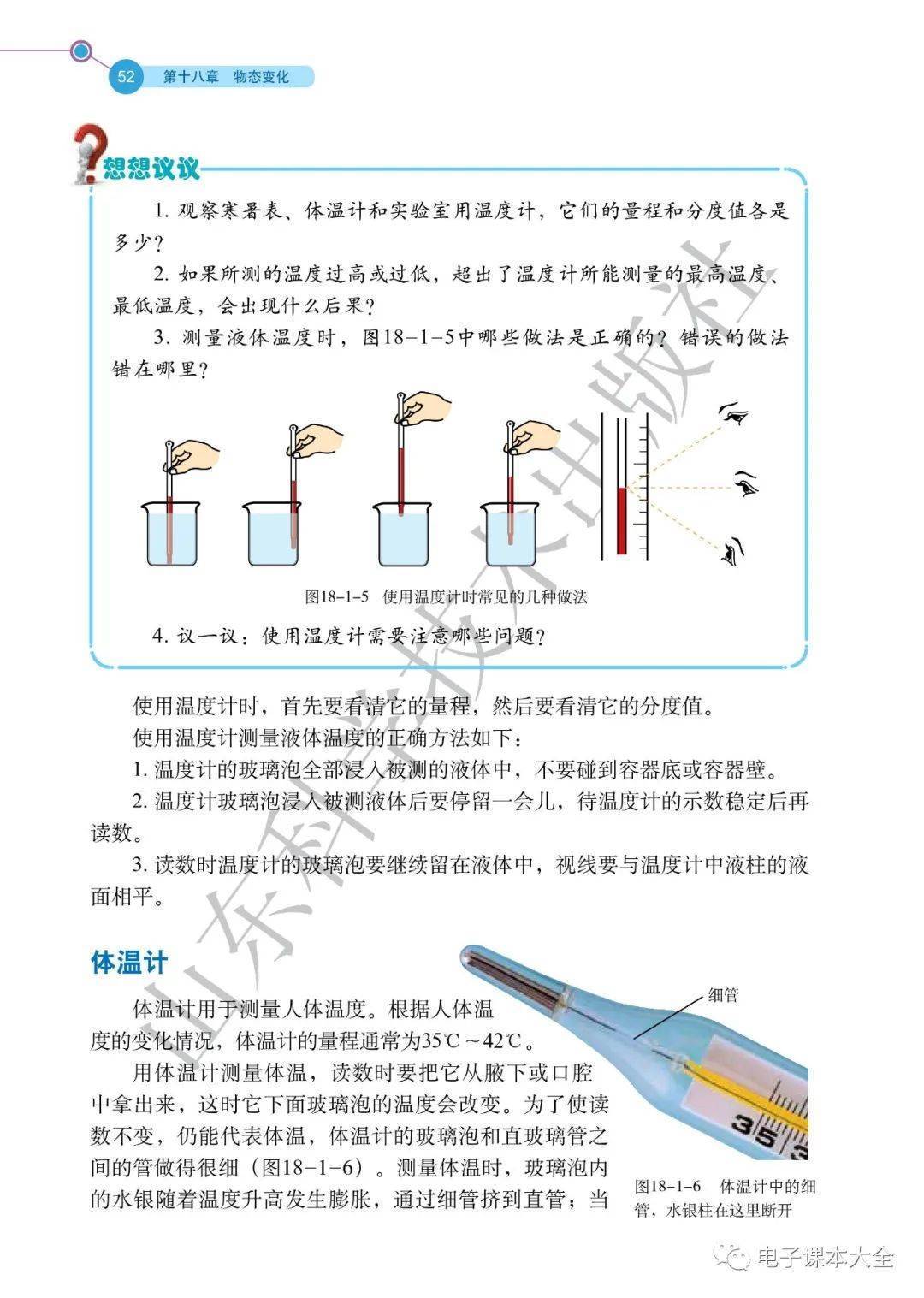 52 第十八章 物态变化

想想议议

1. 观察寒暑表、体温计和实验室用温度计，它们的量程和分度值各是多少？

2. 如果所测的温度过高或过低，超出了温度计所能测量的最高温度、最低温度，会出现什么后果？

3. 测量液体温度时，图18-1-5中哪些做法是正确的？错误的做法错在哪里？

图18-1-5 使用温度计时常见的几种做法

4. 议一议：使用温度计需要注意哪些问题？

使用温度计时，首先要看清它的量程，然后要看清它的分度值。

使用温度计测量液体温度的正确方法如下：

1. 温度计的玻璃泡全部浸入被测的液体中，不要碰到容器底或容器壁。

2. 温度计玻璃泡浸入被测液体后要停留一会儿，待温度计的示数稳定后再读数。

3. 读数时温度计的玻璃泡要继续留在液体中，视线要与温度计中液柱的液面相平。

体温计

体温计用于测量人体温度。根据人体温度的变化情况，体温计的量程通常为35℃～42℃。

用体温计测量体温，读数时要把它从腋下或口腔中拿出来，这时它下面玻璃泡的温度会改变。为了使读数不变，仍能代表体温，体温计的玻璃泡和直玻璃管之间的管做得很细（图18-1-6）。测量体温时，玻璃泡内的水银随着温度升高发生膨胀，通过细管挤到直管；当

细管

35

图18-1-6 体温计中的细管，水银柱在这里断开

山东科学技术出版社

电子课本大全