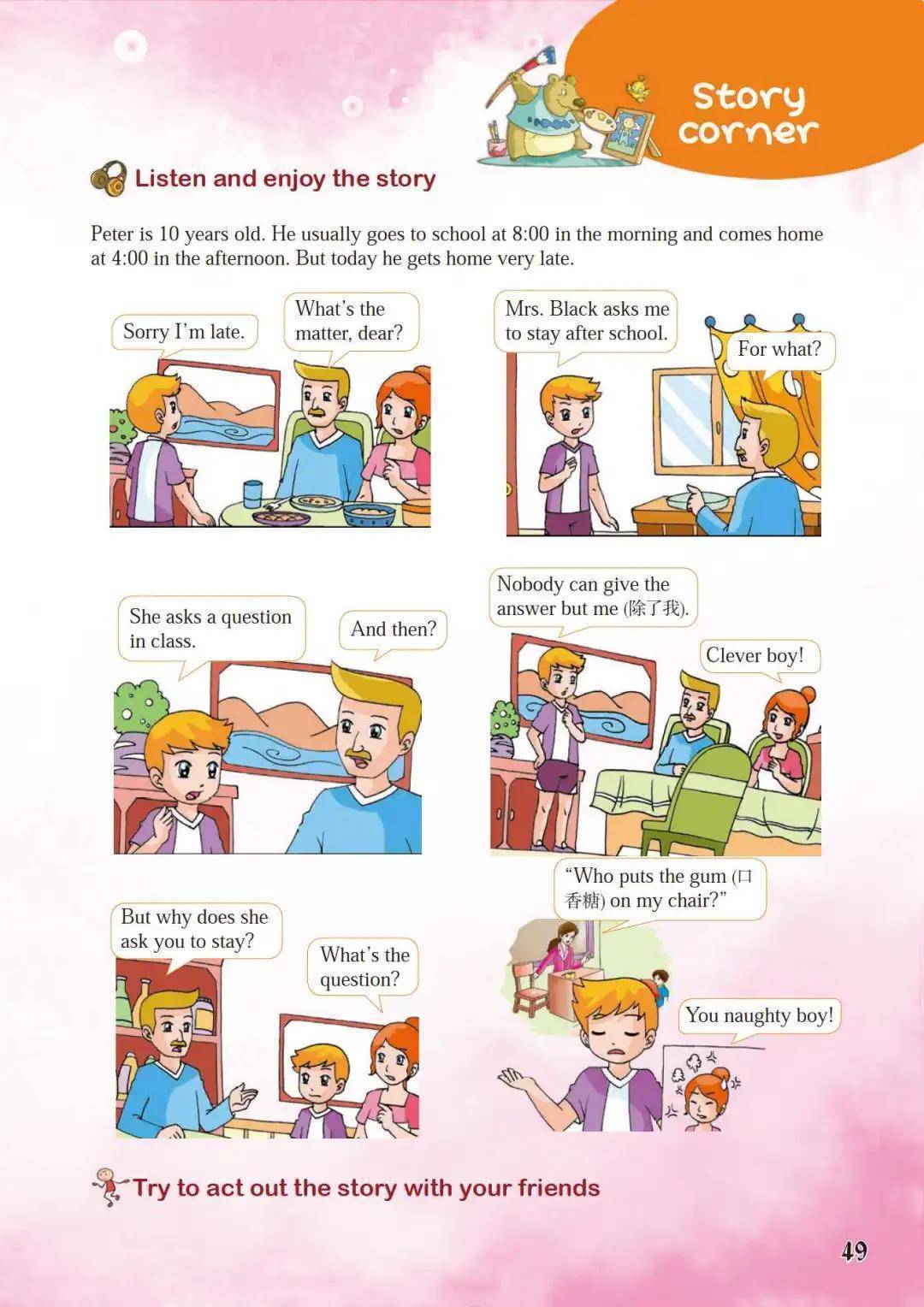 Story corner

Listen and enjoy the story

Peter is 10 years old. He usually goes to school at 8:00 in the morning and comes home at 4:00 in the afternoon. But today he gets home very late.

Sorry I'm late.

What's the matter, dear?

Mrs. Black asks me to stay after school.

For what?

She asks a question in class.

And then?

Nobody can give the answer but me (除了我).

Clever boy!

But why does she ask you to stay?

What's the question?

"Who puts the gum (口香糖) on my chair?"

You naughty boy!

Try to act out the story with your friends

49