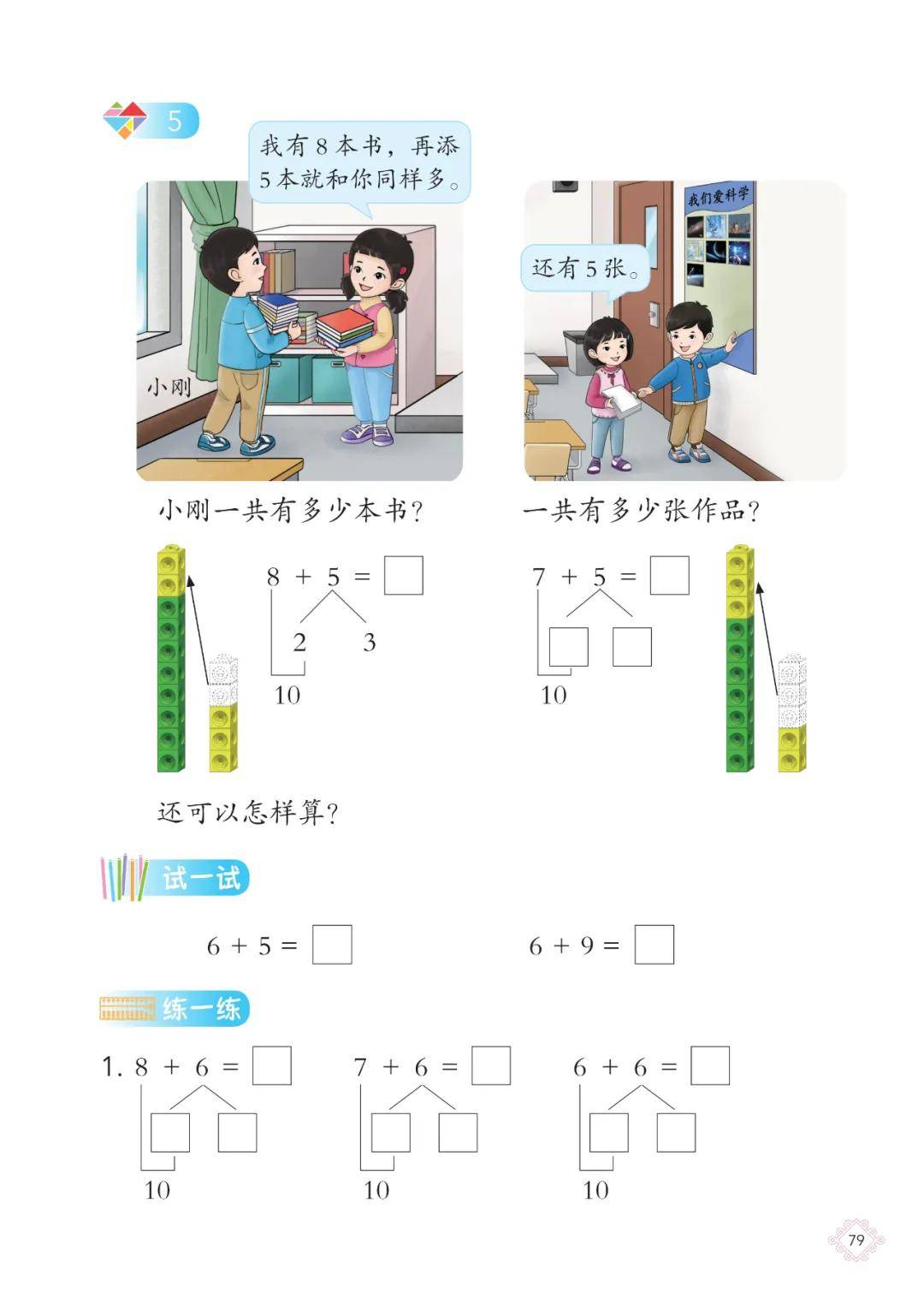 5

我有 8 本书，再添 5 本就和你同样多。

小刚

我们爱科学

还有 5 张。

小刚一共有多少本书？

一共有多少张作品？

$8 + 5 = \square$

2 3

10

$7 + 5 = \square$

$\square$ $\square$

10

还可以怎样算？

试一试

$6 + 5 = \square$

$6 + 9 = \square$

练一练

1. $8 + 6 = \square$

$\square$ $\square$

10

$7 + 6 = \square$

$\square$ $\square$

10

$6 + 6 = \square$

$\square$ $\square$

10

79