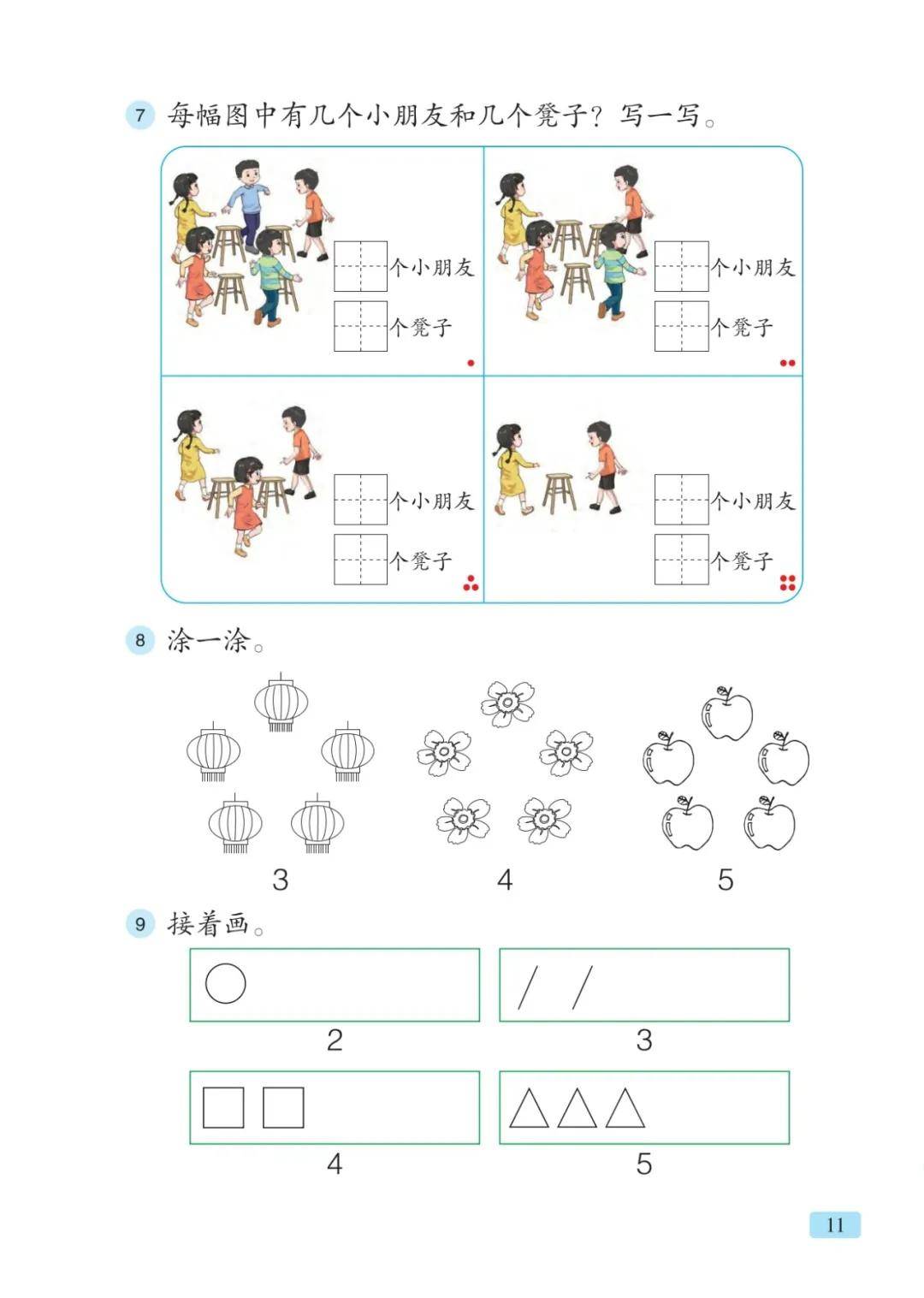 7 每幅图中有几个小朋友和几个凳子？写一写。

个小朋友
个凳子

个小朋友
个凳子

个小朋友
个凳子

个小朋友
个凳子

8 涂一涂。

3
4
5

9 接着画。

2
3
4
5

11