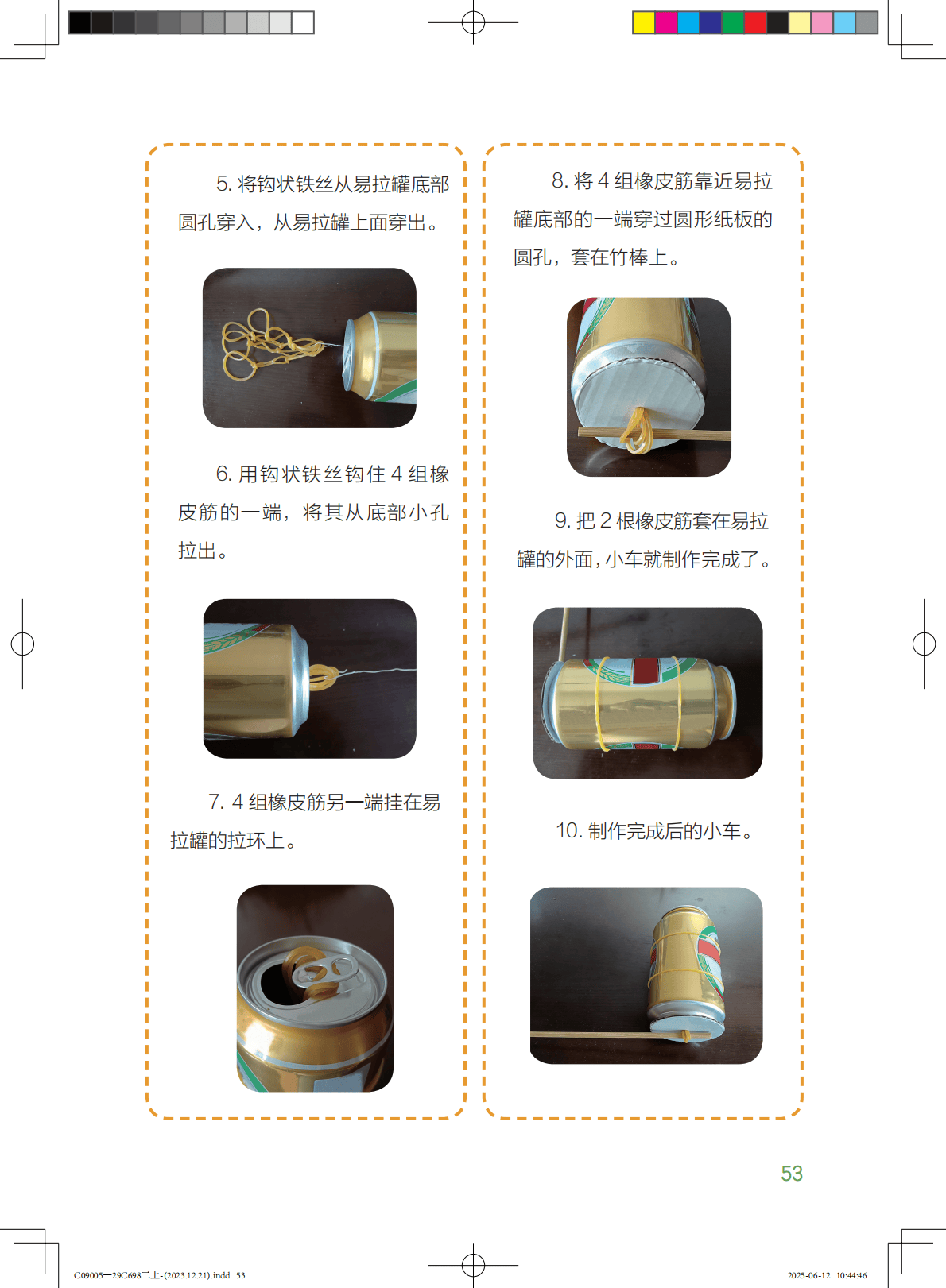 5. 将钩状铁丝从易拉罐底部圆孔穿入，从易拉罐上面穿出。

6. 用钩状铁丝钩住 4 组橡皮筋的一端，将其从底部小孔拉出。

7. 4 组橡皮筋另一端挂在易拉罐的拉环上。

8. 将 4 组橡皮筋靠近易拉罐底部的一端穿过圆形纸板的圆孔，套在竹棒上。

9. 把 2 根橡皮筋套在易拉罐的外面，小车就制作完成了。

10. 制作完成后的小车。

53

C09005—29C698二上-(2023.12.21).indd 53

2025-06-12 10:44:46