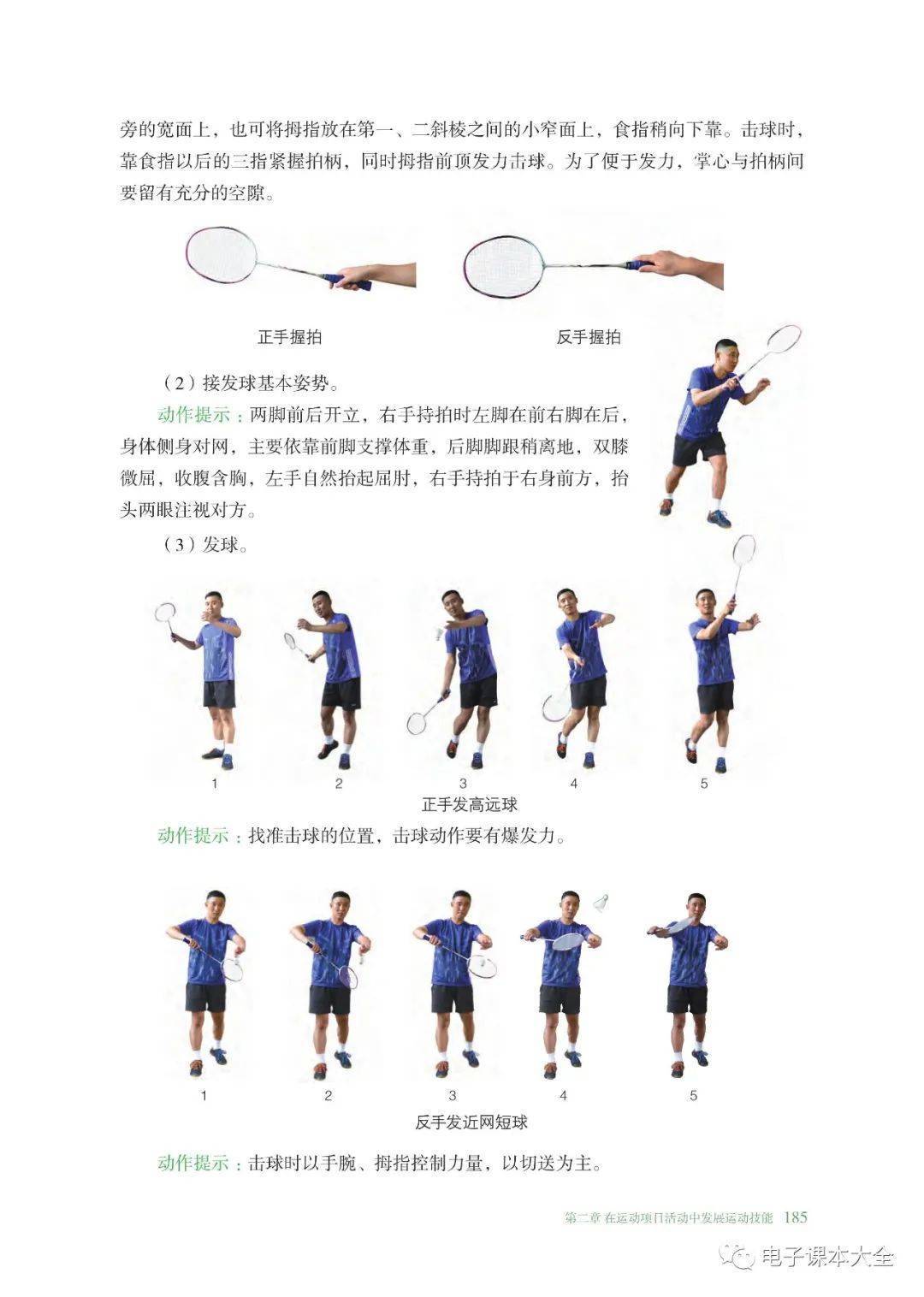 旁的宽面上，也可将拇指放在第一、二斜棱之间的小窄面上，食指稍向下靠。击球时，靠食指以后的三指紧握拍柄，同时拇指前顶发力击球。为了便于发力，掌心与拍柄间要留有充分的空隙。

正手握拍

反手握拍

（2）接发球基本姿势。

动作提示：两脚前后开立，右手持拍时左脚在前右脚在后，身体侧身对网，主要依靠前脚支撑体重，后脚脚跟稍离地，双膝微屈，收腹含胸，左手自然抬起屈肘，右手持拍于右身前方，抬头两眼注视对方。

（3）发球。

1 2 3 4 5

正手发高远球

动作提示：找准击球的位置，击球动作要有爆发力。

1 2 3 4 5

反手发近网短球

动作提示：击球时以手腕、拇指控制力量，以切送为主。

第二章 在运动项目活动中发展运动技能 185

电子课本大全