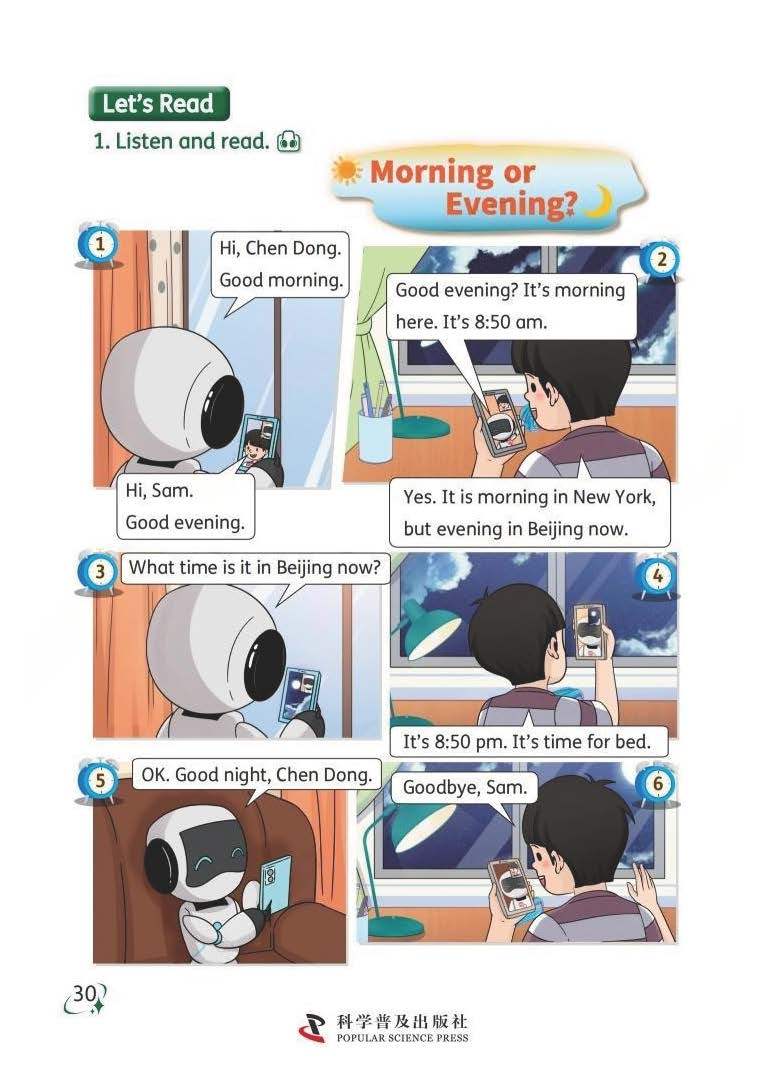 Let's Read

1. Listen and read.

Morning or Evening?

1

Hi, Chen Dong. Good morning.

Hi, Sam. Good evening.

2

Good evening? It's morning here. It's 8:50 am.

Yes. It is morning in New York, but evening in Beijing now.

3

What time is it in Beijing now?

4

It's 8:50 pm. It's time for bed.

5

OK. Good night, Chen Dong.

6

Goodbye, Sam.

30

科学普及出版社
POPULAR SCIENCE PRESS