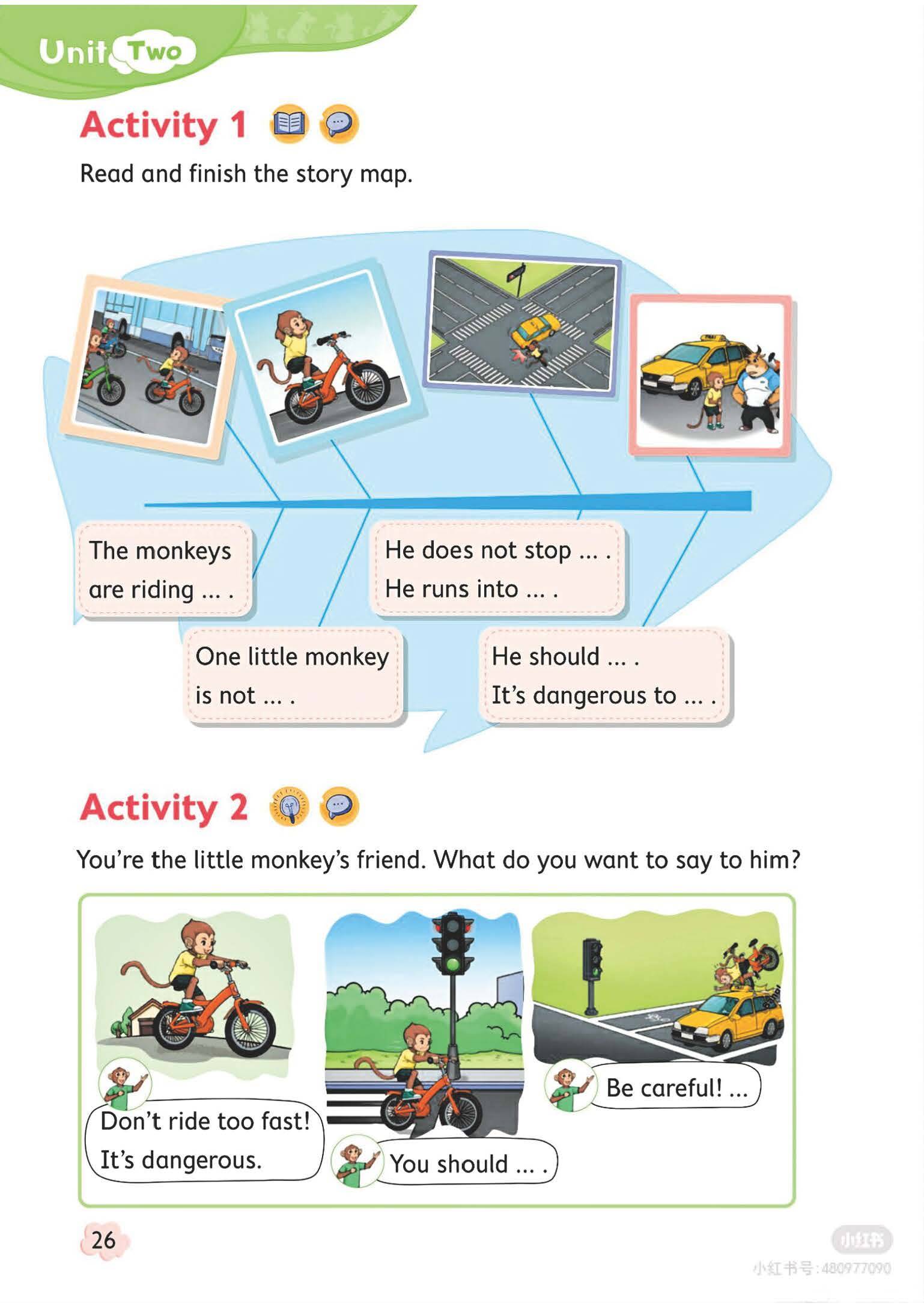 Unit Two

Activity 1

Read and finish the story map.

The monkeys are riding … .

One little monkey is not … .

He does not stop … . He runs into … .

He should … . It's dangerous to … .

Activity 2

You're the little monkey's friend. What do you want to say to him?

Don't ride too fast! It's dangerous.

You should … .

Be careful! …

26

小红书

小红书号:480977090