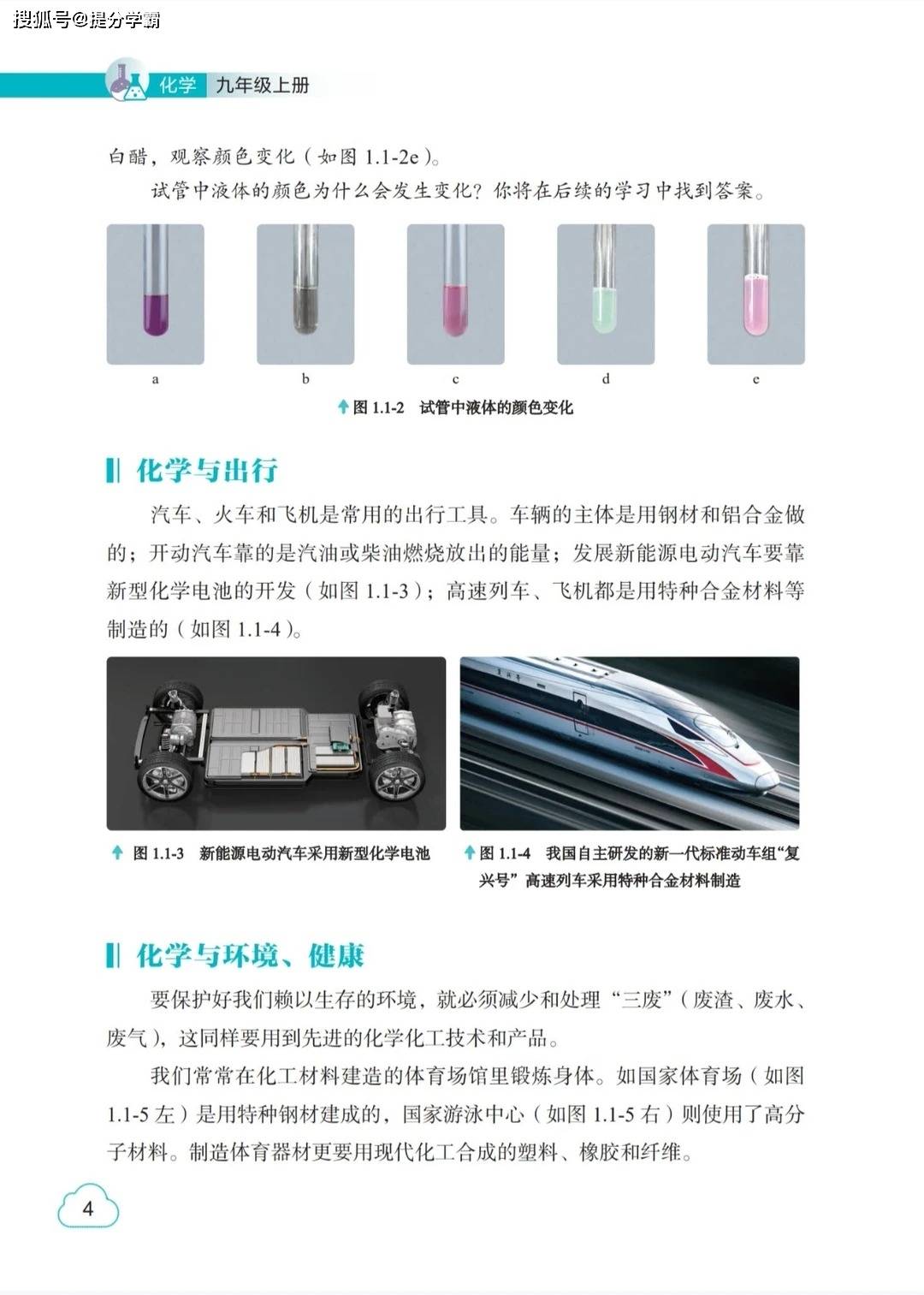 搜狐号@提分学霸

化学 九年级上册

白醋，观察颜色变化（如图 1.1-2e）。

试管中液体的颜色为什么会发生变化？你将在后续的学习中找到答案。

a b c d e

图 1.1-2 试管中液体的颜色变化

化学与出行

汽车、火车和飞机是常用的出行工具。车辆的主体是用钢材和铝合金做的；开动汽车靠的是汽油或柴油燃烧放出的能量；发展新能源电动汽车要靠新型化学电池的开发（如图 1.1-3）；高速列车、飞机都是用特种合金材料等制造的（如图 1.1-4）。

图 1.1-3 新能源电动汽车采用新型化学电池

图 1.1-4 我国自主研发的新一代标准动车组“复兴号”高速列车采用特种合金材料制造

化学与环境、健康

要保护好我们赖以生存的环境，就必须减少和处理“三废”（废渣、废水、废气），这同样要用到先进的化学化工技术和产品。

我们常常在化工材料建造的体育场馆里锻炼身体。如国家体育场（如图 1.1-5 左）是用特种钢材建成的，国家游泳中心（如图 1.1-5 右）则使用了高分子材料。制造体育器材更要用现代化工合成的塑料、橡胶和纤维。

4