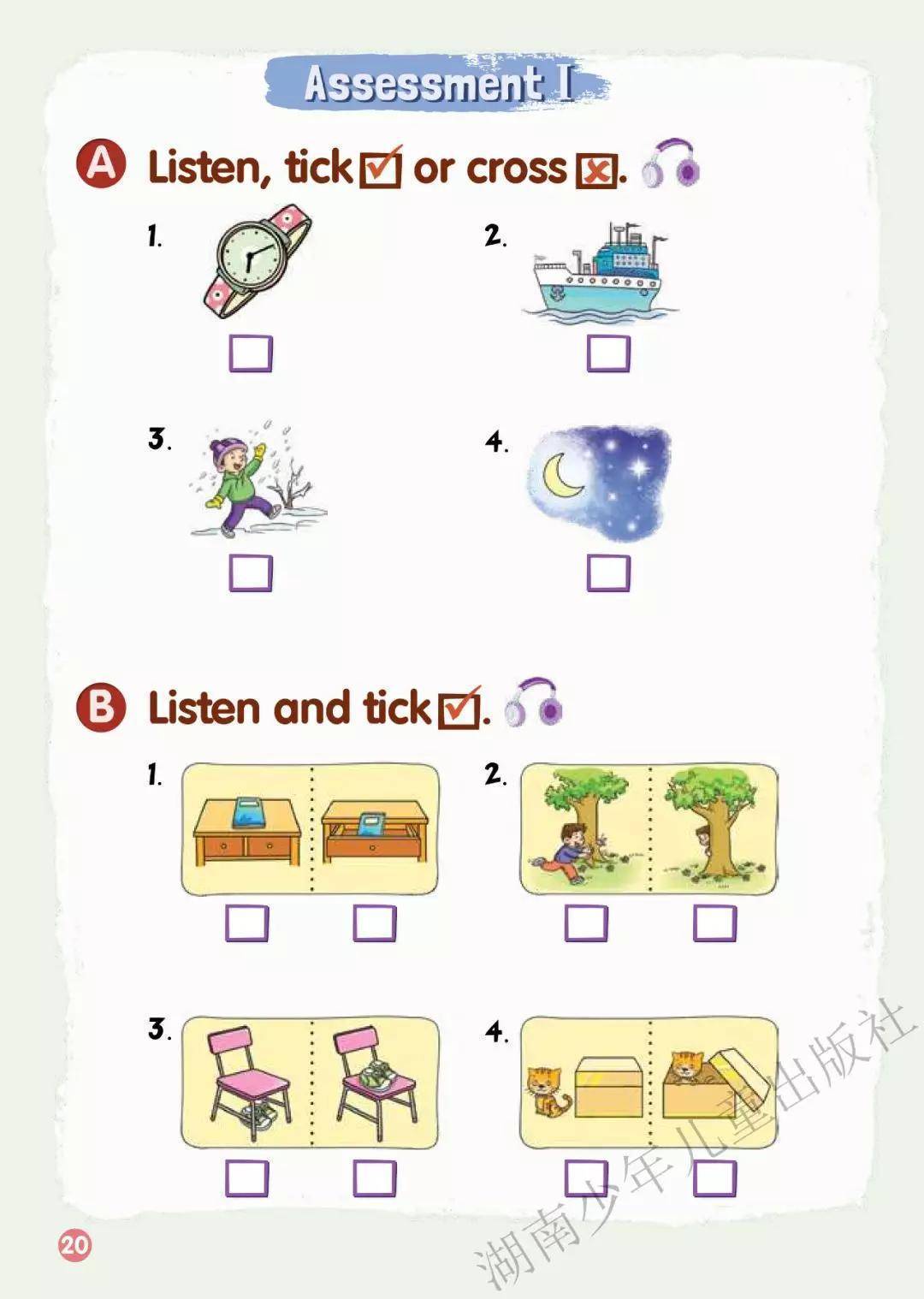 Assessment I

A Listen, tick ☑ or cross ☒.

1.

2.

3.

4.

B Listen and tick ☑.

1.

2.

3.

4.

20

湖南少年儿童出版社