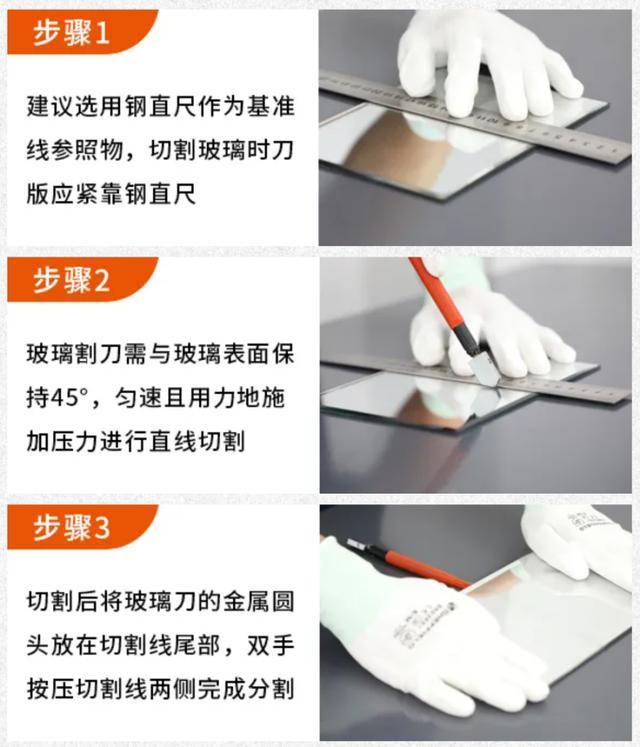 步骤1

建议选用钢直尺作为基准线参照物，切割玻璃时刀版应紧靠钢直尺

步骤2

玻璃割刀需与玻璃表面保持45°，匀速且用力地施加压力进行直线切割

步骤3

切割后将玻璃刀的金属圆头放在切割线尾部，双手按压切割线两侧完成分割