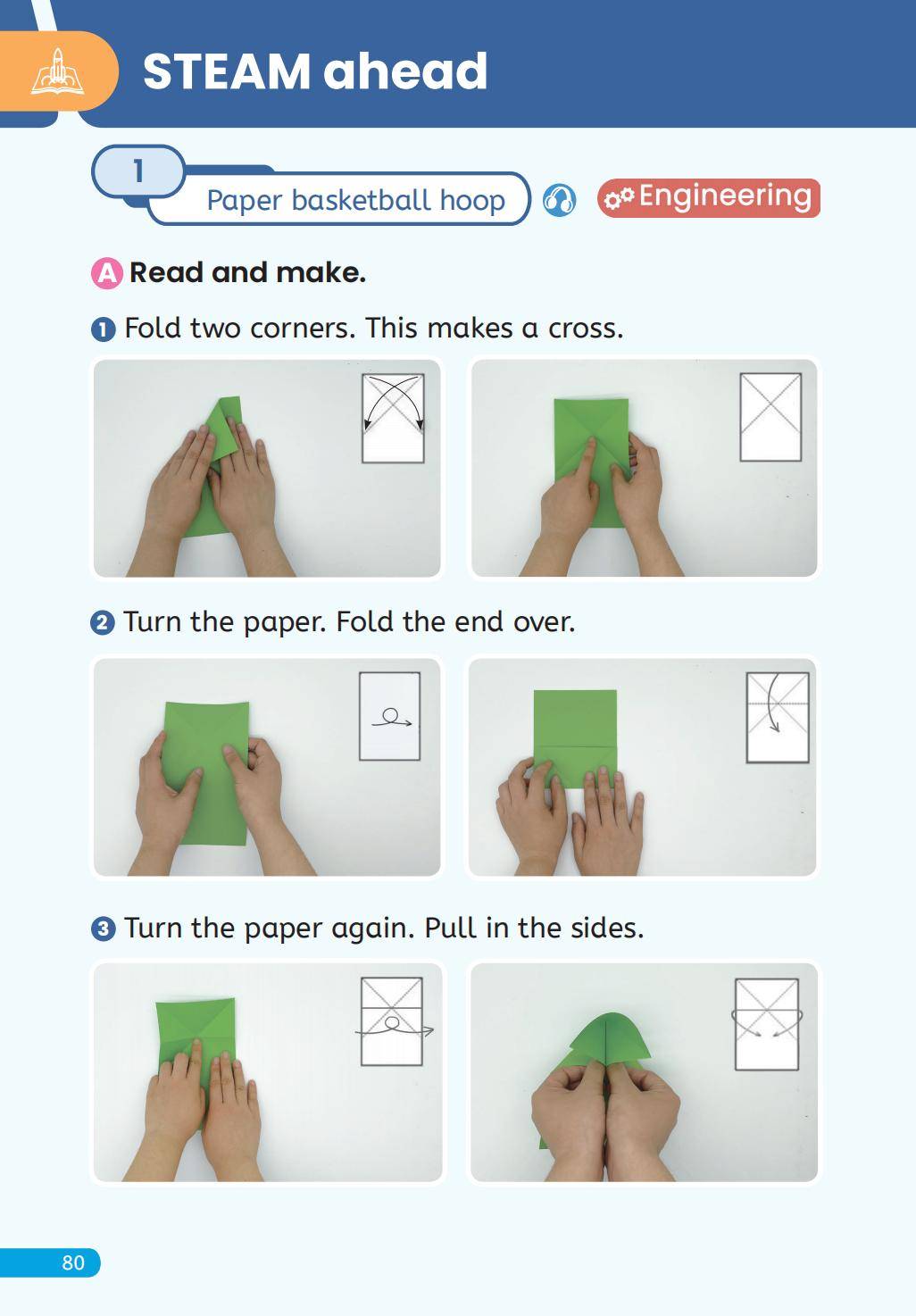 STEAM ahead

1 Paper basketball hoop

Engineering

A Read and make.

1 Fold two corners. This makes a cross.

2 Turn the paper. Fold the end over.

3 Turn the paper again. Pull in the sides.

80