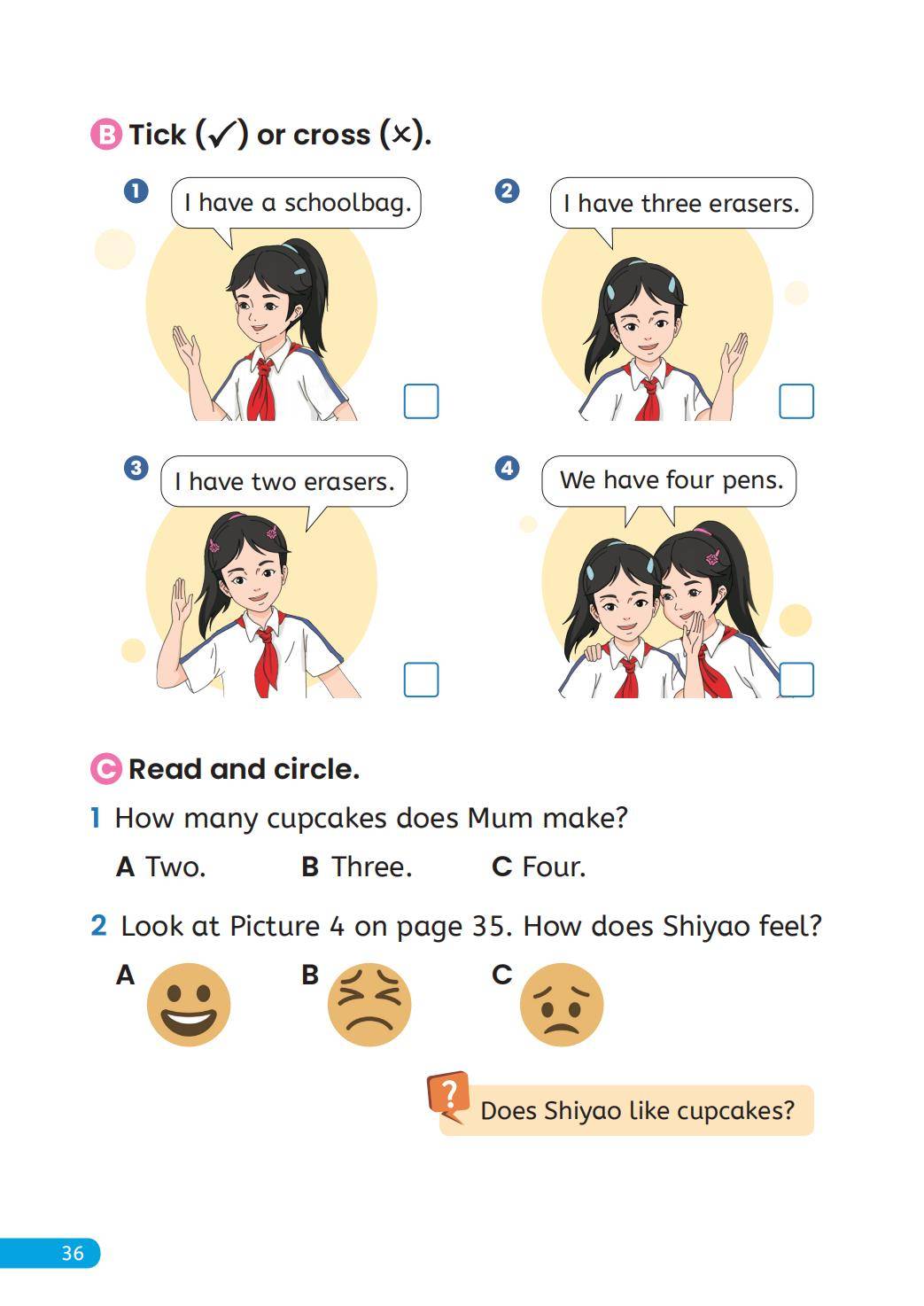 B Tick (✓) or cross (×).

1 I have a schoolbag.

2 I have three erasers.

3 I have two erasers.

4 We have four pens.

C Read and circle.

1 How many cupcakes does Mum make?

A Two. B Three. C Four.

2 Look at Picture 4 on page 35. How does Shiyao feel?

A B C

? Does Shiyao like cupcakes?

36