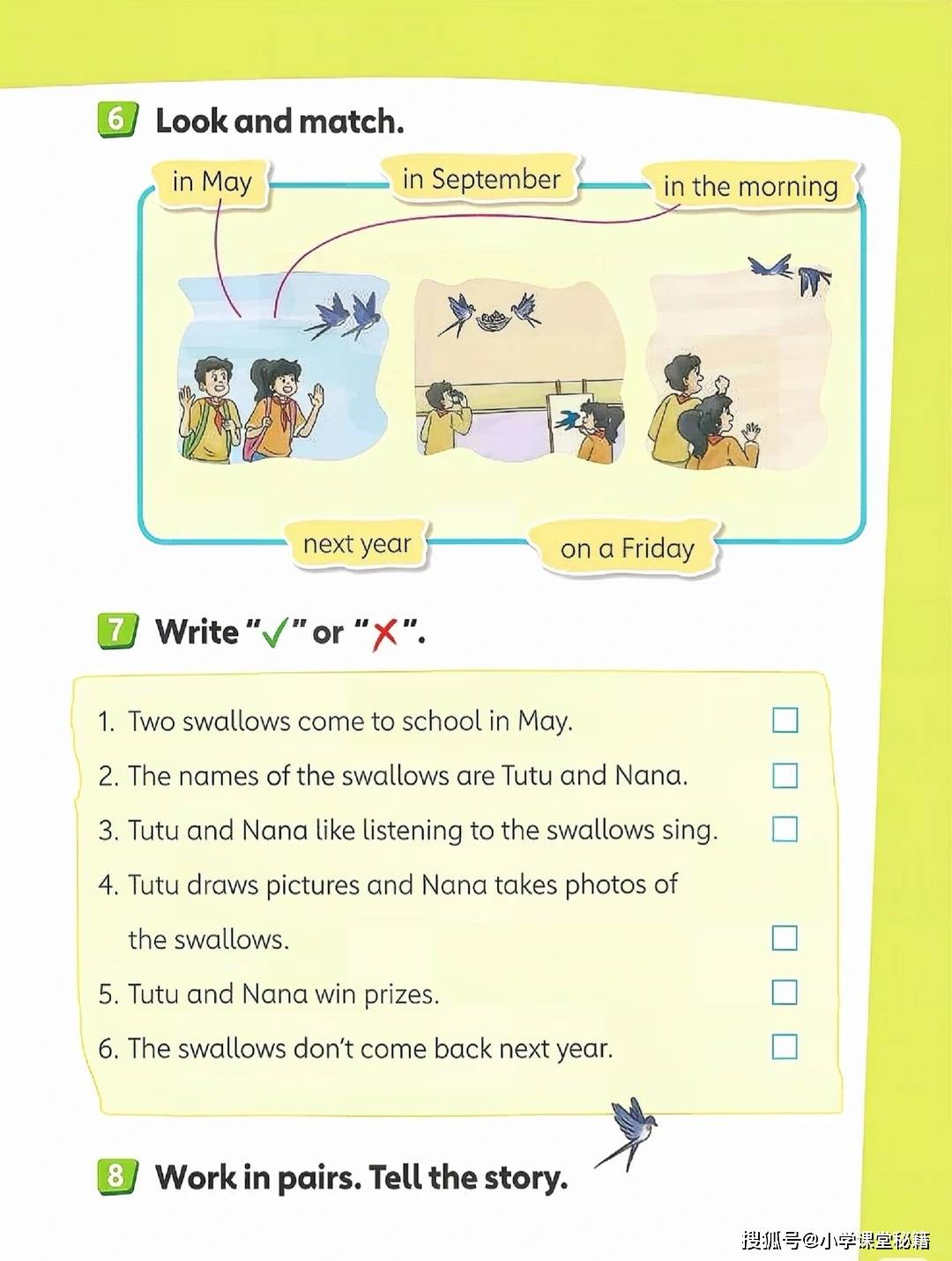 6 Look and match.

in May

in September

in the morning

next year

on a Friday

7 Write "✓" or "✗".

1. Two swallows come to school in May. ☐

2. The names of the swallows are Tutu and Nana. ☐

3. Tutu and Nana like listening to the swallows sing. ☐

4. Tutu draws pictures and Nana takes photos of the swallows. ☐

5. Tutu and Nana win prizes. ☐

6. The swallows don't come back next year. ☐

8 Work in pairs. Tell the story.

搜狐号@小学课堂秘籍