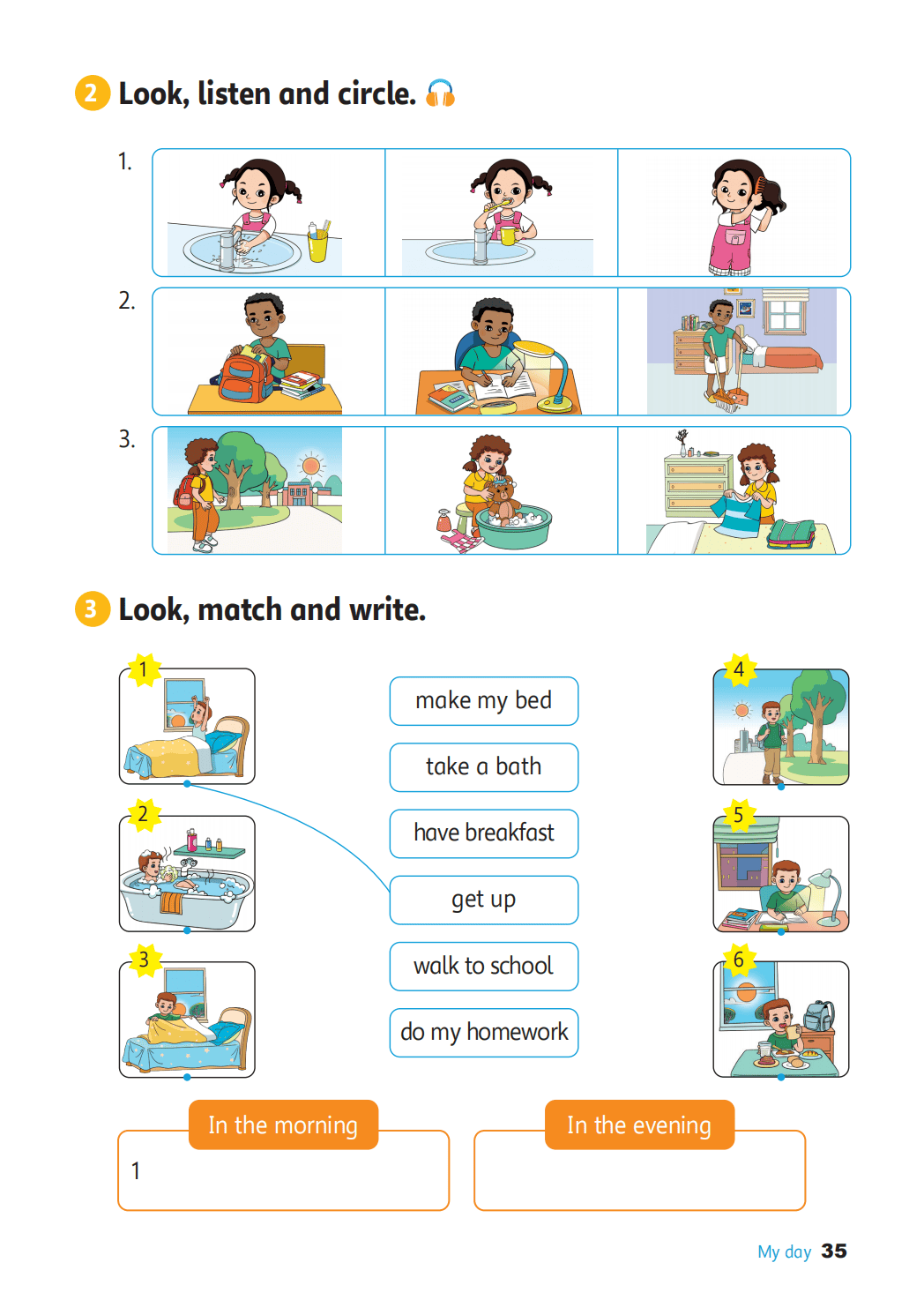 2 Look, listen and circle.

1.

2.

3.

3 Look, match and write.

1

2

3

make my bed

take a bath

have breakfast

get up

walk to school

do my homework

4

5

6

In the morning

1

In the evening

My day 35