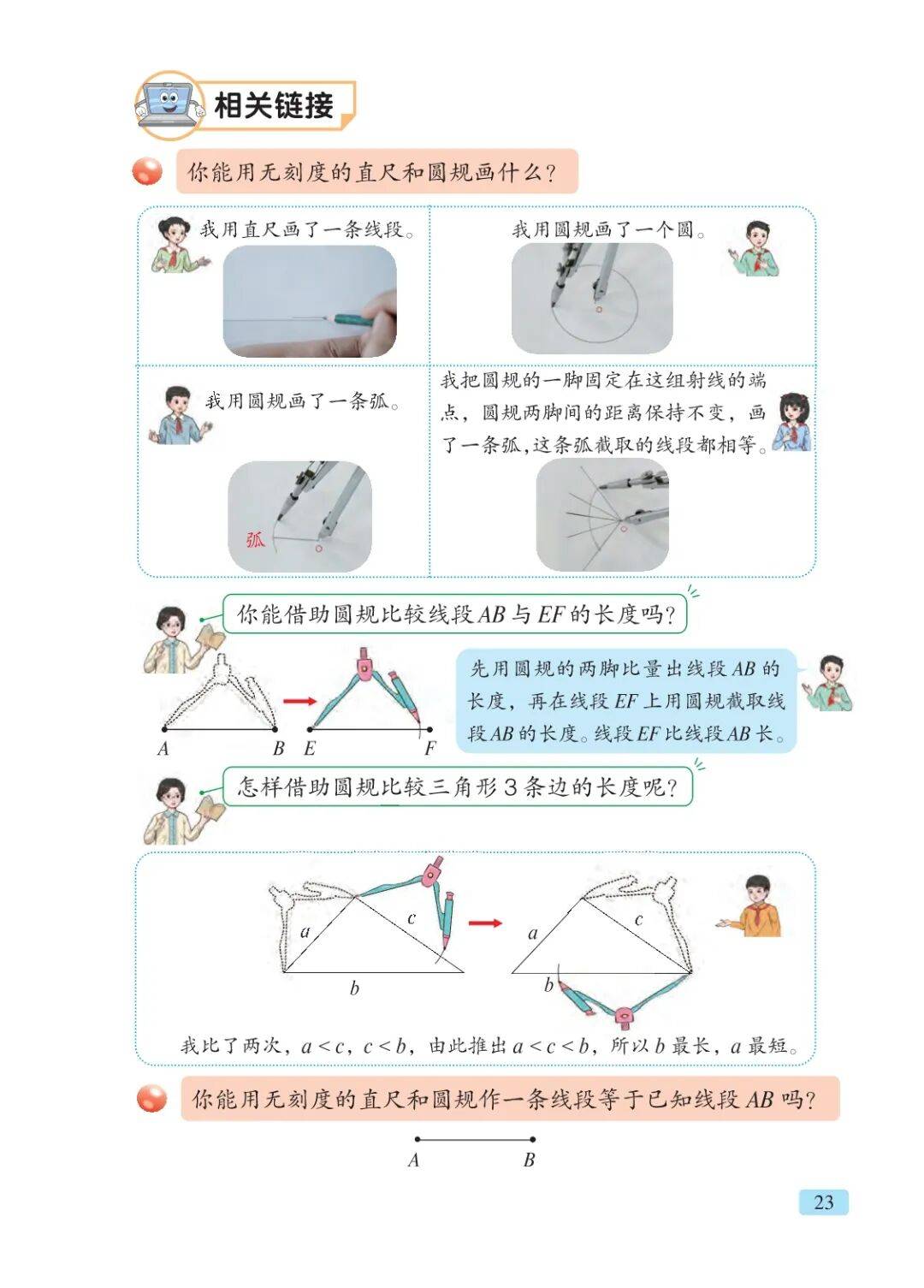 相关链接

你能用无刻度的直尺和圆规画什么?

我用直尺画了一条线段。

我用圆规画了一个圆。

我用圆规画了一条弧。

弧

我把圆规的一脚固定在这组射线的端点，圆规两脚间的距离保持不变，画了一条弧，这条弧截取的线段都相等。

你能借助圆规比较线段 $AB$ 与 $EF$ 的长度吗?

$A$ $B$ $E$ $F$

先用圆规的两脚比量出线段 $AB$ 的长度，再在线段 $EF$ 上用圆规截取线段 $AB$ 的长度。线段 $EF$ 比线段 $AB$ 长。

怎样借助圆规比较三角形 3 条边的长度呢?

$a$ $c$ $b$ $a$ $c$ $b$

我比了两次，$a<c$，$c<b$，由此推出 $a<c<b$，所以 $b$ 最长，$a$ 最短。

你能用无刻度的直尺和圆规作一条线段等于已知线段 $AB$ 吗?

$A$ $B$

23