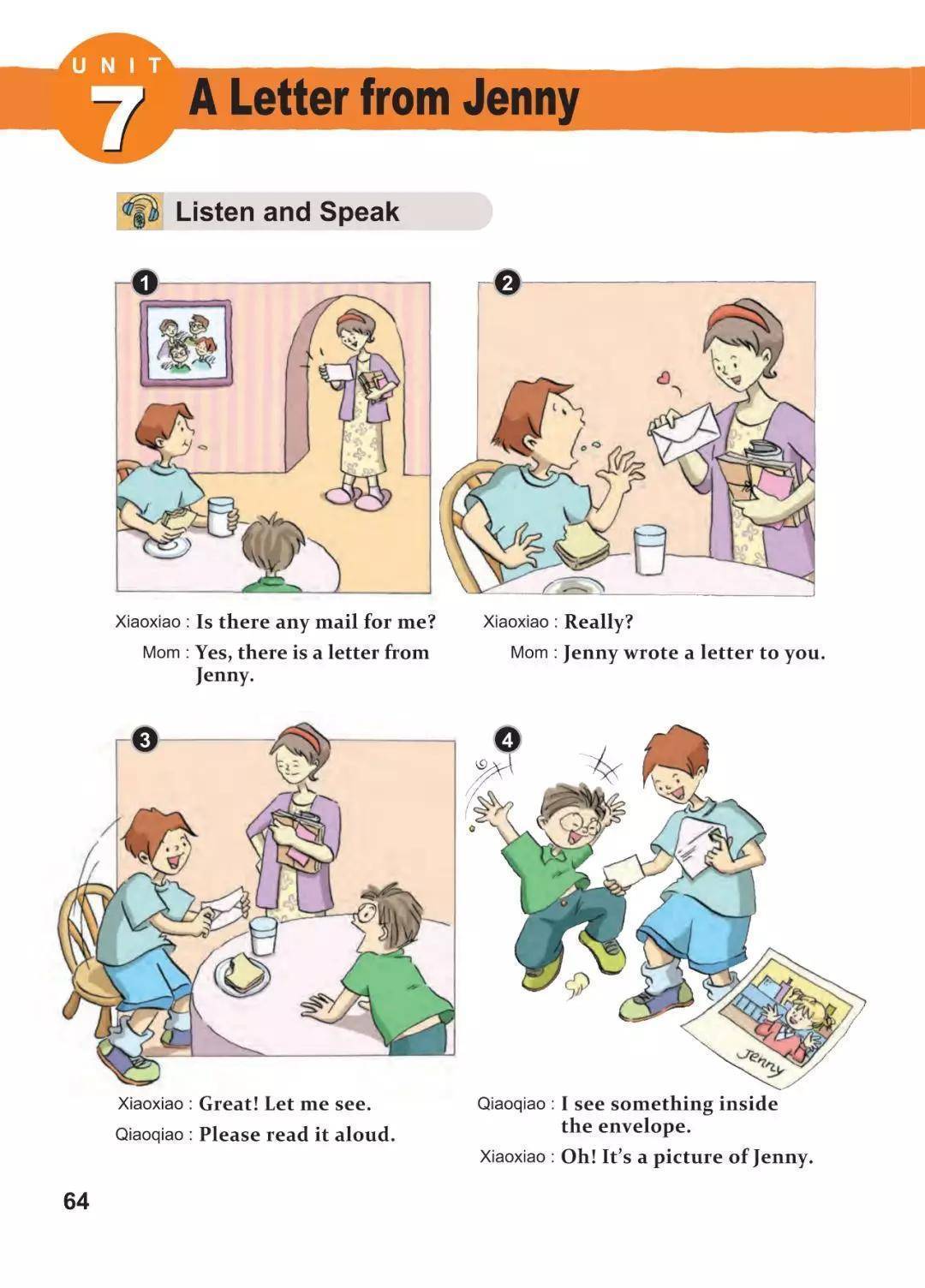 UNIT 7 A Letter from Jenny

Listen and Speak

1

Xiaoxiao : Is there any mail for me?

Mom : Yes, there is a letter from Jenny.

2

Xiaoxiao : Really?

Mom : Jenny wrote a letter to you.

3

Xiaoxiao : Great! Let me see.

Qiaoqiao : Please read it aloud.

4

Jenny

Qiaoqiao : I see something inside the envelope.

Xiaoxiao : Oh! It's a picture of Jenny.

64