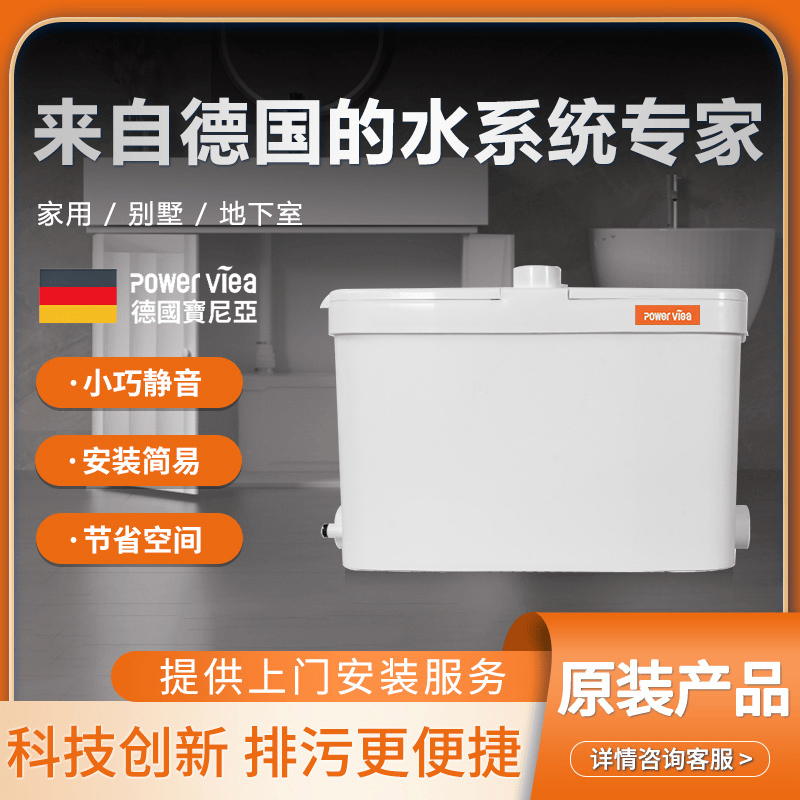 来自德国的水系统专家

家用 / 别墅 / 地下室

Power Viea
德國寶尼亞

Power Viea

· 小巧静音

· 安装简易

· 节省空间

提供上门安装服务

原装产品

科技创新 排污更便捷

详情咨询客服 >