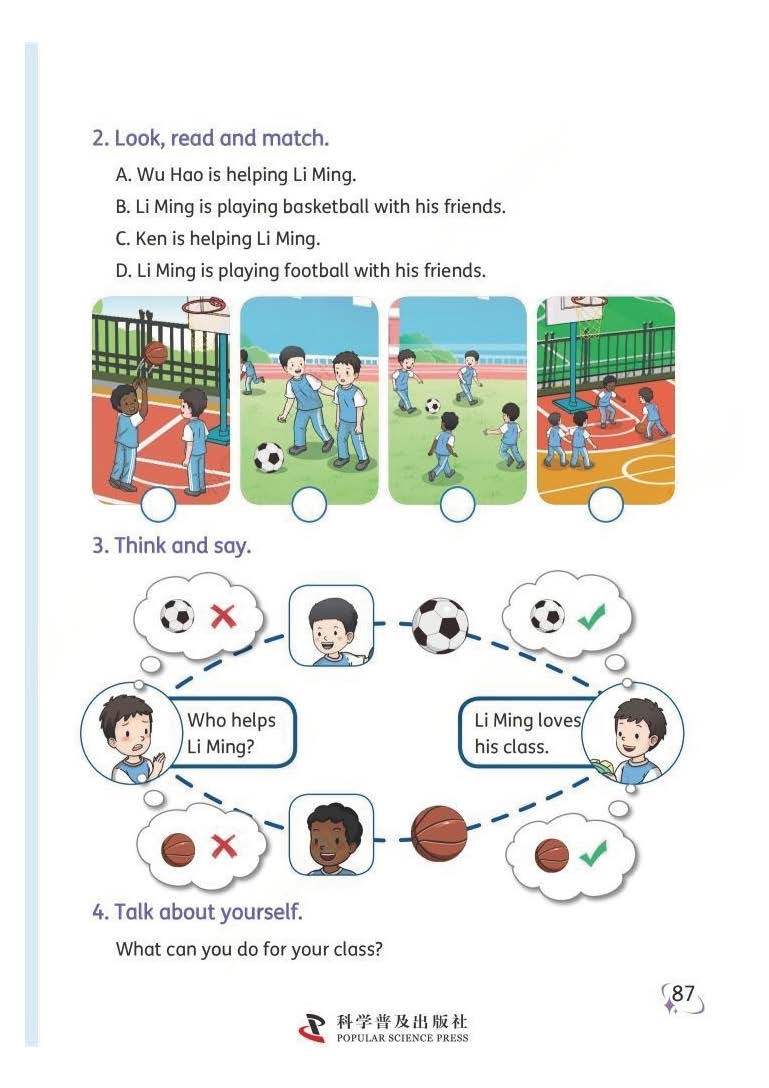 2. Look, read and match.

A. Wu Hao is helping Li Ming.

B. Li Ming is playing basketball with his friends.

C. Ken is helping Li Ming.

D. Li Ming is playing football with his friends.

3. Think and say.

Who helps Li Ming?

Li Ming loves his class.

4. Talk about yourself.

What can you do for your class?

87

科学普及出版社
POPULAR SCIENCE PRESS