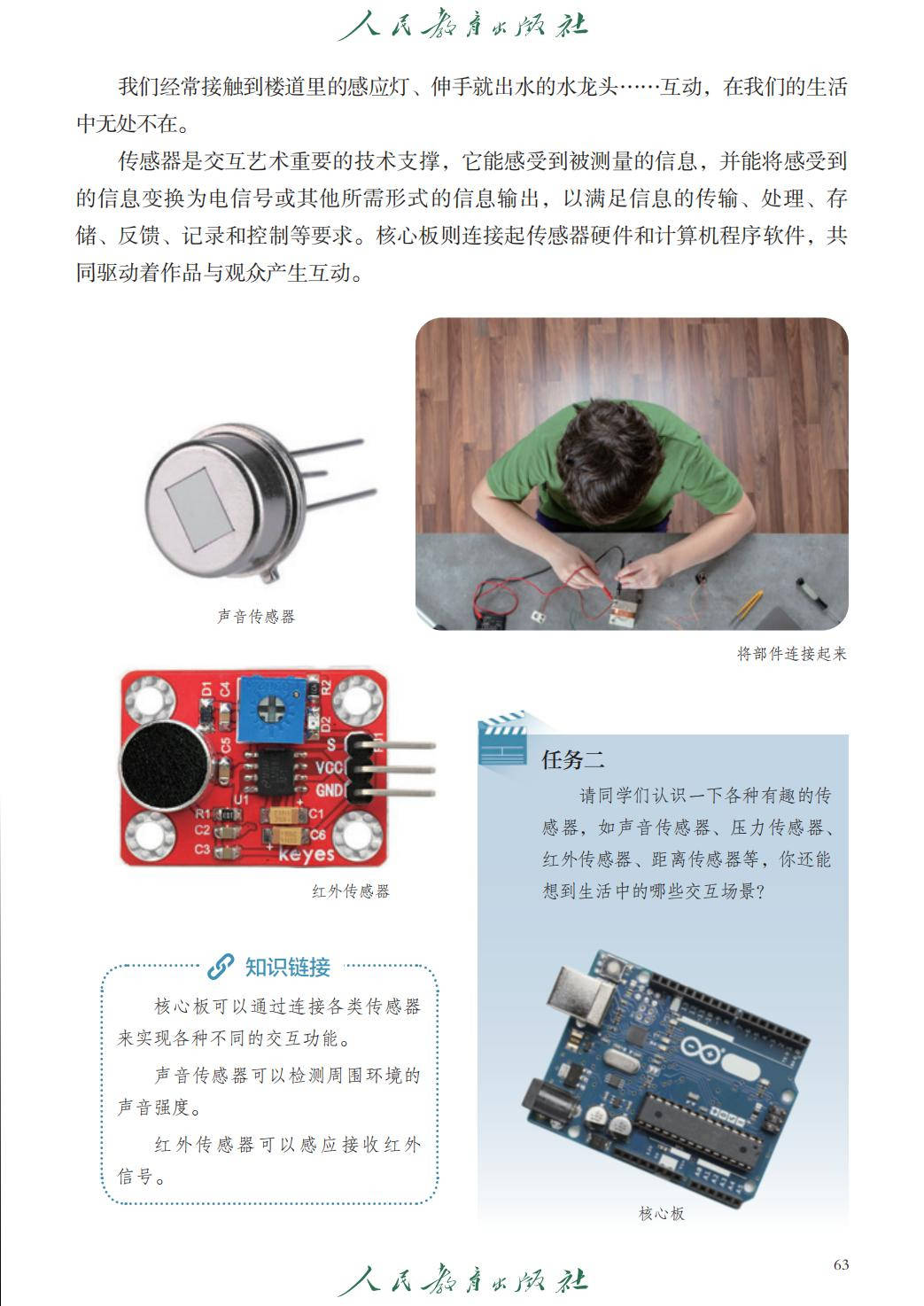 人民教育出版社

我们经常接触到楼道里的感应灯、伸手就出水的水龙头……互动，在我们的生活中无处不在。

传感器是交互艺术重要的技术支撑，它能感受到被测量的信息，并能将感受到的信息变换为电信号或其他所需形式的信息输出，以满足信息的传输、处理、存储、反馈、记录和控制等要求。核心板则连接起传感器硬件和计算机程序软件，共同驱动着作品与观众产生互动。

声音传感器

将部件连接起来

D1 C4 R2 D2 C5 S VCC GND U1 R1 C1 C2 C6 C3 keyes

红外传感器

任务二

请同学们认识一下各种有趣的传感器，如声音传感器、压力传感器、红外传感器、距离传感器等，你还能想到生活中的哪些交互场景？

知识链接

核心板可以通过连接各类传感器来实现各种不同的交互功能。

声音传感器可以检测周围环境的声音强度。

红外传感器可以感应接收红外信号。

核心板

63

人民教育出版社