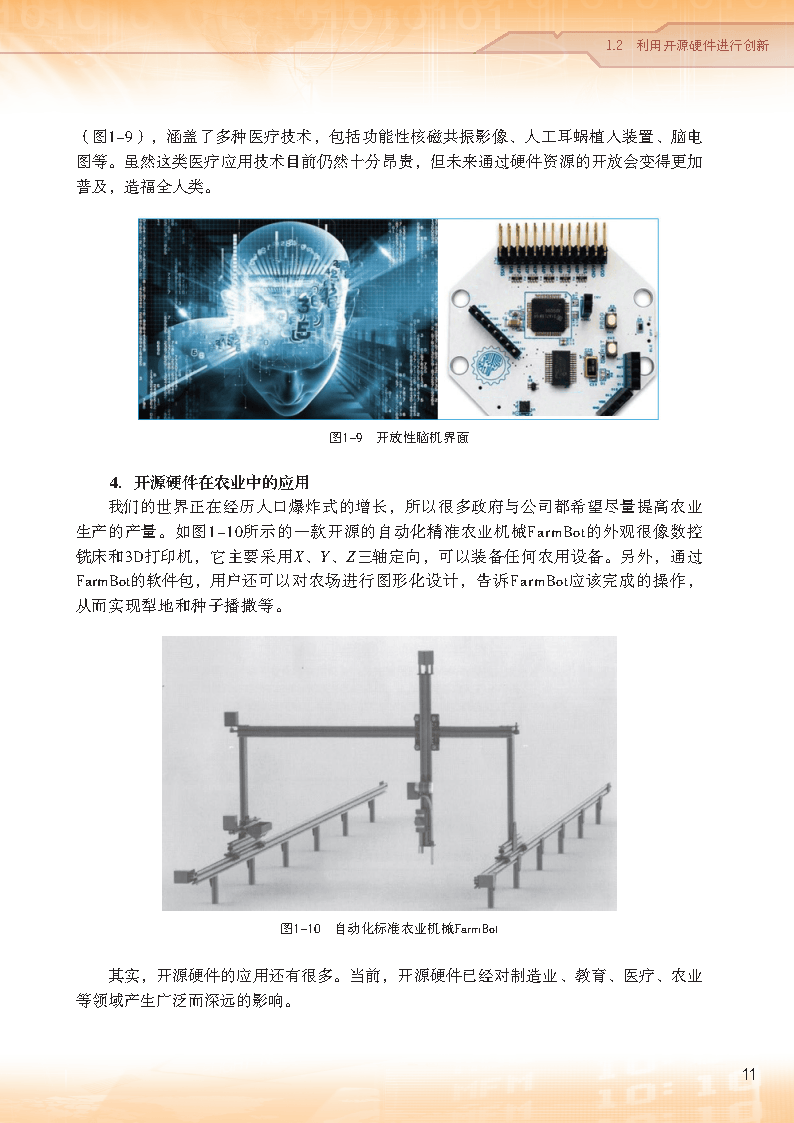 1.2 利用开源硬件进行创新

（图1-9），涵盖了多种医疗技术，包括功能性核磁共振影像、人工耳蜗植入装置、脑电图等。虽然这类医疗应用技术目前仍然十分昂贵，但未来通过硬件资源的开放会变得更加普及，造福全人类。

图1-9 开放性脑机界面

4. 开源硬件在农业中的应用

我们的世界正在经历人口爆炸式的增长，所以很多政府与公司都希望尽量提高农业生产的产量。如图1-10所示的一款开源的自动化精准农业机械FarmBot的外观很像数控铣床和3D打印机，它主要采用$X$、$Y$、$Z$三轴定向，可以装备任何农用设备。另外，通过FarmBot的软件包，用户还可以对农场进行图形化设计，告诉FarmBot应该完成的操作，从而实现犁地和种子播撒等。

图1-10 自动化标准农业机械FarmBot

其实，开源硬件的应用还有很多。当前，开源硬件已经对制造业、教育、医疗、农业等领域产生广泛而深远的影响。

11