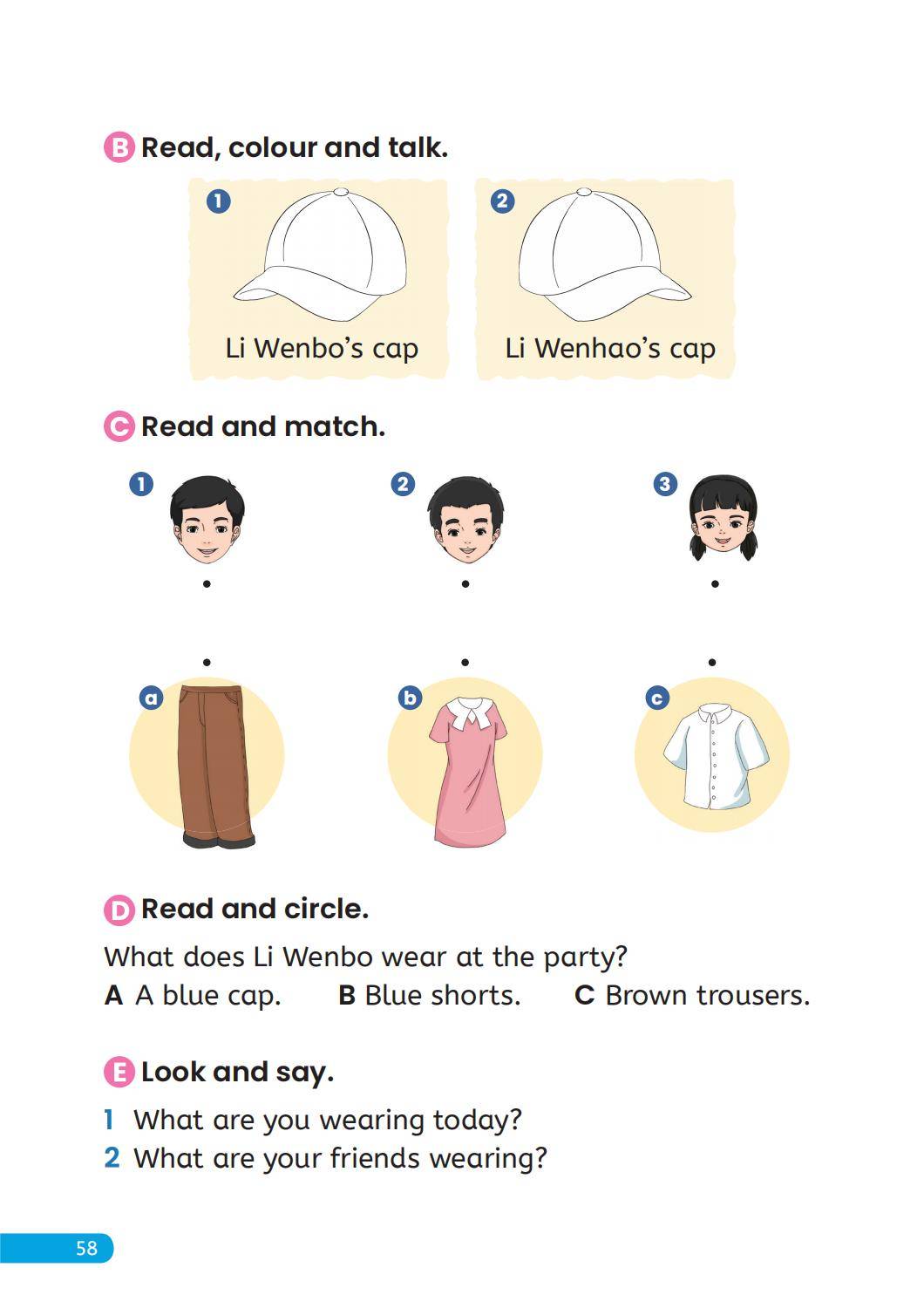 B Read, colour and talk.

1 Li Wenbo's cap

2 Li Wenhao's cap

C Read and match.

1

2

3

a

b

c

D Read and circle.

What does Li Wenbo wear at the party?

A A blue cap. B Blue shorts. C Brown trousers.

E Look and say.

1 What are you wearing today?
2 What are your friends wearing?

58