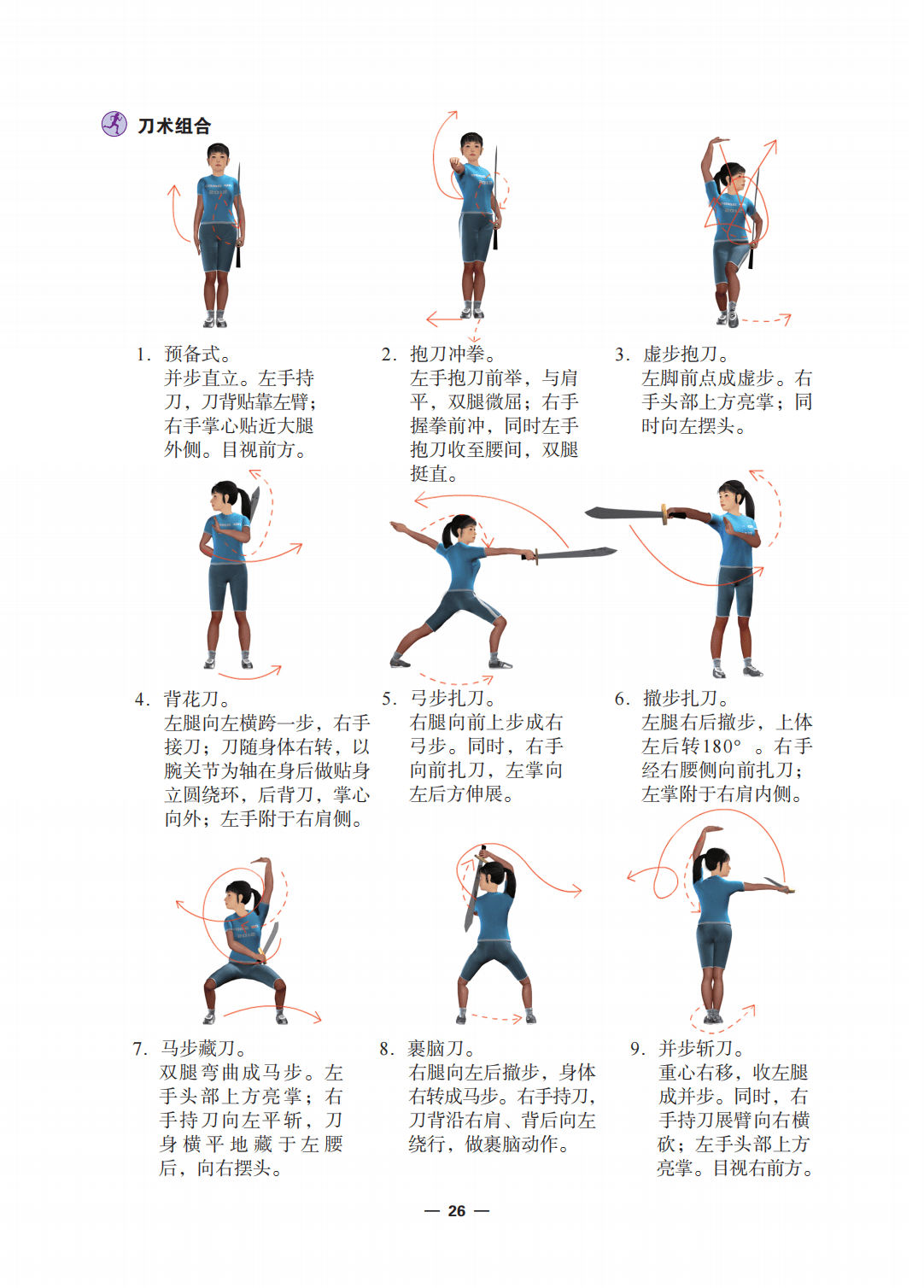 刀术组合

1. 预备式。
并步直立。左手持刀，刀背贴靠左臂；右手掌心贴近大腿外侧。目视前方。

2. 抱刀冲拳。
左手抱刀前举，与肩平，双腿微屈；右手握拳前冲，同时左手抱刀收至腰间，双腿挺直。

3. 虚步抱刀。
左脚前点成虚步。右手头部上方亮掌；同时向左摆头。

4. 背花刀。
左腿向左横跨一步，右手接刀；刀随身体右转，以腕关节为轴在身后做贴身立圆绕环，后背刀，掌心向外；左手附于右肩侧。

5. 弓步扎刀。
右腿向前上步成右弓步。同时，右手向前扎刀，左掌向左后方伸展。

6. 撤步扎刀。
左腿右后撤步，上体左后转180°。右手经右腰侧向前扎刀；左掌附于右肩内侧。

7. 马步藏刀。
双腿弯曲成马步。左手头部上方亮掌；右手持刀向左平斩，刀身横平地藏于左腰后，向右摆头。

8. 裹脑刀。
右腿向左后撤步，身体右转成马步。右手持刀，刀背沿右肩、背后向左绕行，做裹脑动作。

9. 并步斩刀。
重心右移，收左腿成并步。同时，右手持刀展臂向右横砍；左手头部上方亮掌。目视右前方。

— 26 —