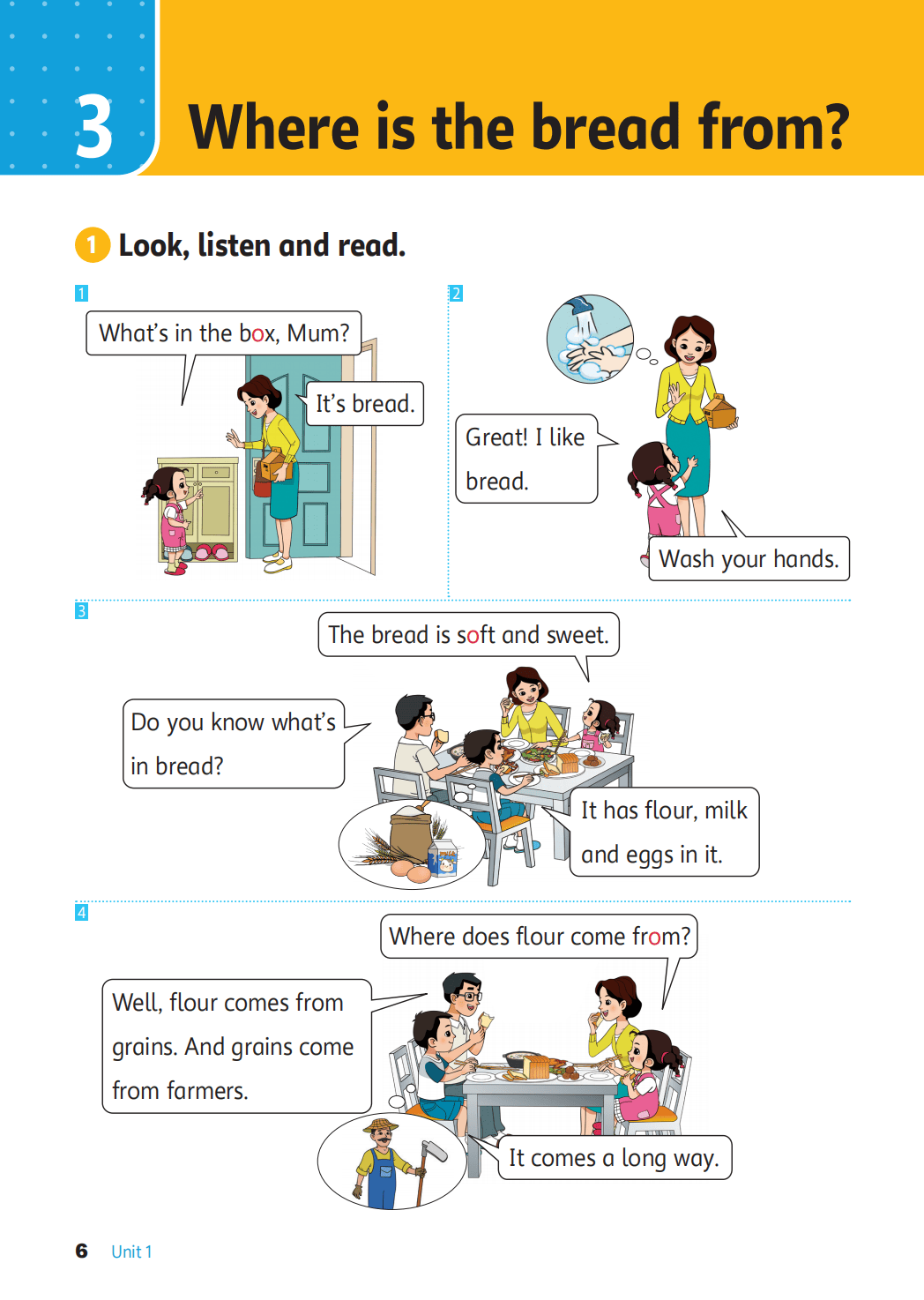 3 Where is the bread from?

1 Look, listen and read.

1

What's in the box, Mum?

It's bread.

2

Great! I like bread.

Wash your hands.

3

The bread is soft and sweet.

Do you know what's in bread?

It has flour, milk and eggs in it.

4

Where does flour come from?

Well, flour comes from grains. And grains come from farmers.

It comes a long way.

6 Unit 1