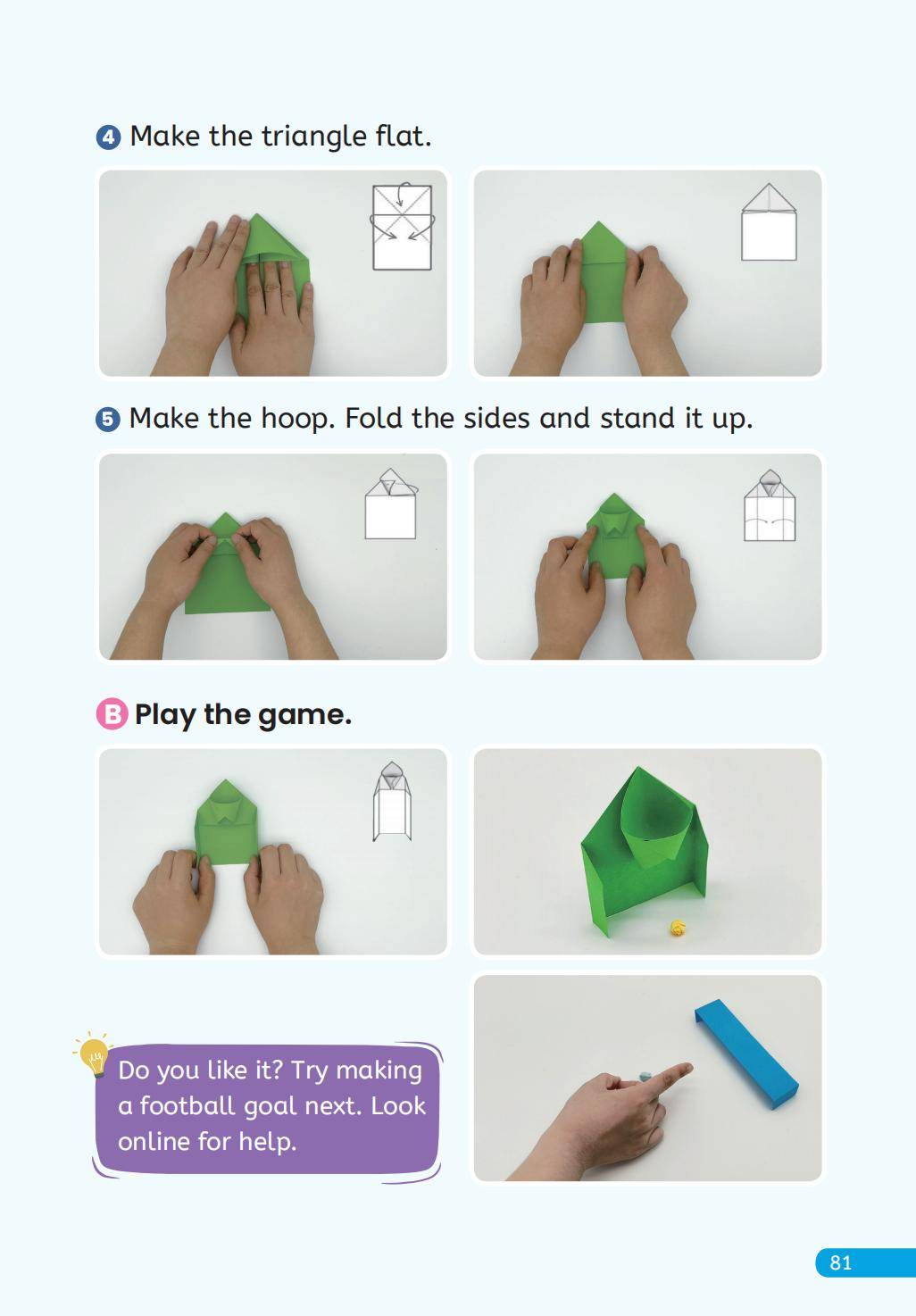 4 Make the triangle flat.

5 Make the hoop. Fold the sides and stand it up.

B Play the game.

Do you like it? Try making a football goal next. Look online for help.

81