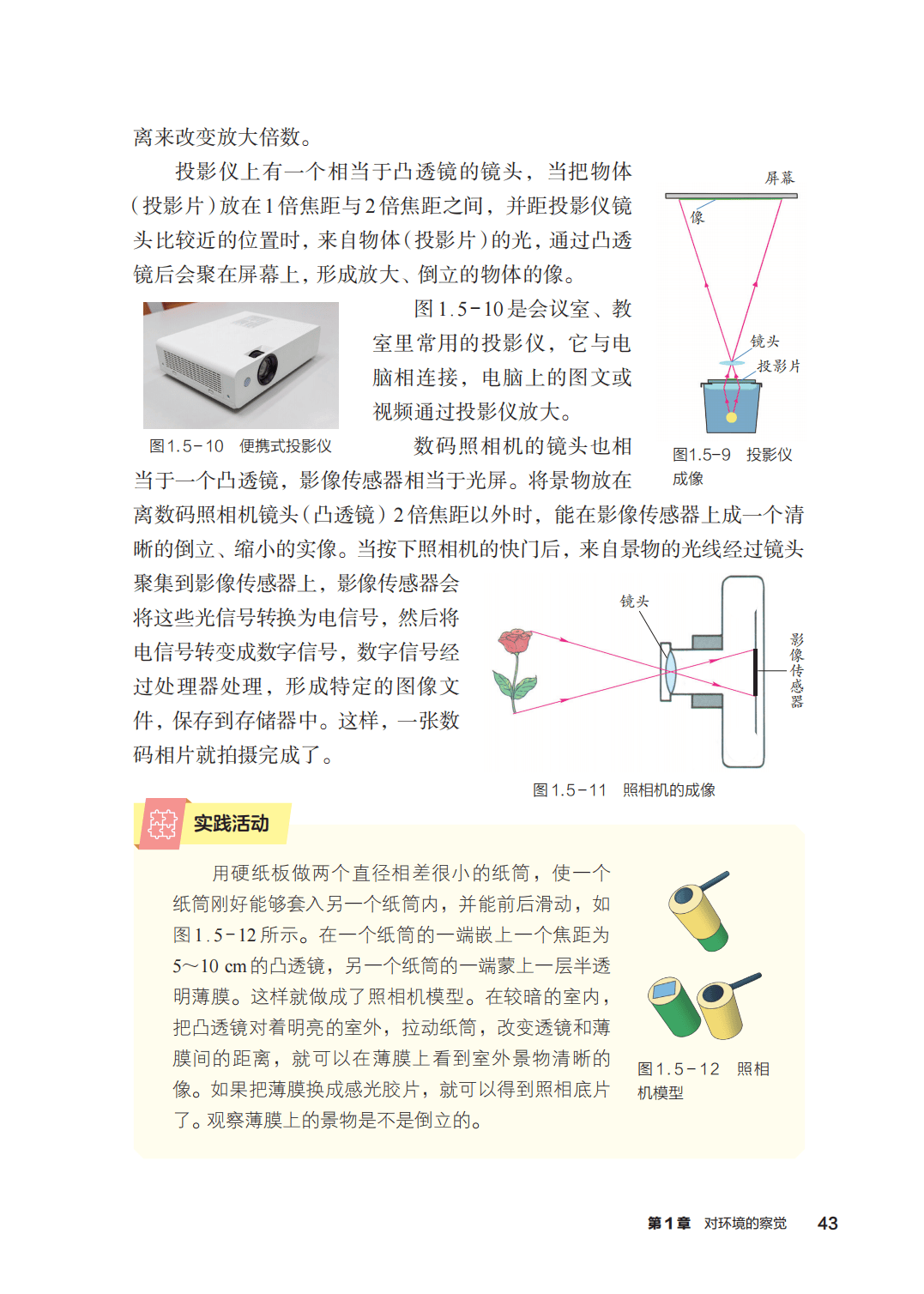 离来改变放大倍数。

投影仪上有一个相当于凸透镜的镜头，当把物体（投影片）放在1倍焦距与2倍焦距之间，并距投影仪镜头比较近的位置时，来自物体（投影片）的光，通过凸透镜后会聚在屏幕上，形成放大、倒立的物体的像。

屏幕
像
镜头
投影片
图1.5-9　投影仪成像

图1.5-10是会议室、教室里常用的投影仪，它与电脑相连接，电脑上的图文或视频通过投影仪放大。

图1.5-10　便携式投影仪

数码照相机的镜头也相当于一个凸透镜，影像传感器相当于光屏。将景物放在离数码照相机镜头（凸透镜）2倍焦距以外时，能在影像传感器上成一个清晰的倒立、缩小的实像。当按下照相机的快门后，来自景物的光线经过镜头聚集到影像传感器上，影像传感器会将这些光信号转换为电信号，然后将电信号转变成数字信号，数字信号经过处理器处理，形成特定的图像文件，保存到存储器中。这样，一张数码相片就拍摄完成了。

镜头
影像传感器
图1.5-11　照相机的成像

实践活动

用硬纸板做两个直径相差很小的纸筒，使一个纸筒刚好能够套入另一个纸筒内，并能前后滑动，如图1.5-12所示。在一个纸筒的一端嵌上一个焦距为5～10 cm的凸透镜，另一个纸筒的一端蒙上一层半透明薄膜。这样就做成了照相机模型。在较暗的室内，把凸透镜对着明亮的室外，拉动纸筒，改变透镜和薄膜间的距离，就可以在薄膜上看到室外景物清晰的像。如果把薄膜换成感光胶片，就可以得到照相底片了。观察薄膜上的景物是不是倒立的。

图1.5-12　照相机模型

第1章　对环境的察觉　43